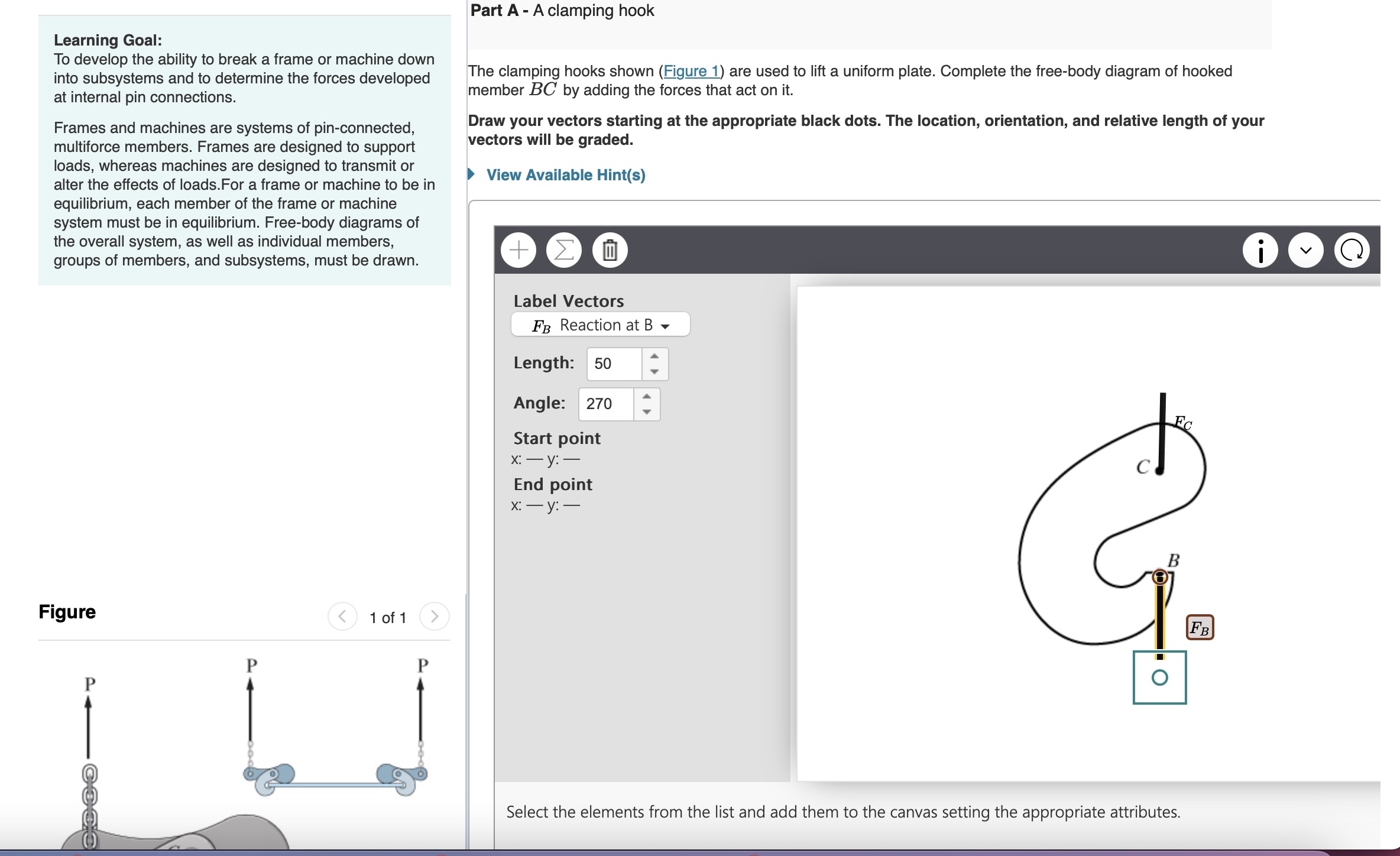 Learning Goal:
To develop the ability to break a frame or machine down into subsystems and to determine the forces developed at internal pin connections.

Frames and machines are systems of pin-connected, multiforce members. Frames are designed to support loads, whereas machines are designed to transmit or alter the effects of loads.For a frame or machine to be in equilibrium, each member of the frame or machine system must be in equilibrium. Free-body diagrams of the overall system, as well as individual members, groups of members, and subsystems, must be drawn.

Figure

1 of 1

P

P

P

Part A - A clamping hook

The clamping hooks shown (Figure 1) are used to lift a uniform plate. Complete the free-body diagram of hooked member $BC$ by adding the forces that act on it.

Draw your vectors starting at the appropriate black dots. The location, orientation, and relative length of your vectors will be graded.

View Available Hint(s)

Label Vectors
$F_B$ Reaction at B

Length: 50

Angle: 270

Start point
x: — y: —

End point
x: — y: —

$F_C$

$C$

$B$

$F_B$

Select the elements from the list and add them to the canvas setting the appropriate attributes.