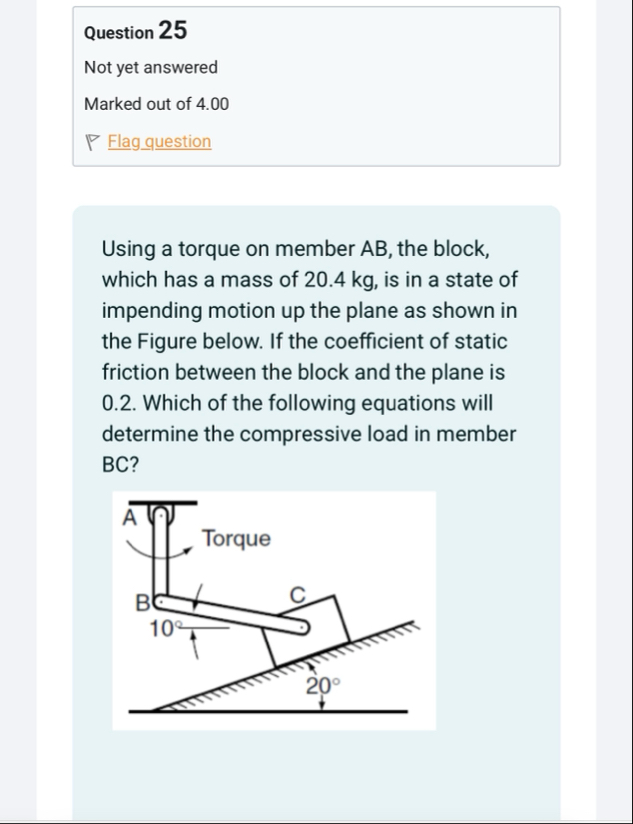 Question 25

Not yet answered

Marked out of 4.00

Flag question

Using a torque on member AB, the block, which has a mass of 20.4 kg, is in a state of impending motion up the plane as shown in the Figure below. If the coefficient of static friction between the block and the plane is 0.2. Which of the following equations will determine the compressive load in member BC?

A

Torque

B

C

10°

20°