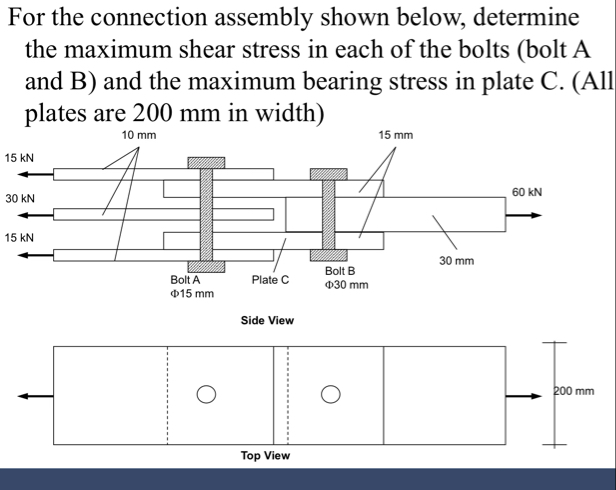 For the connection assembly shown below, determine the maximum shear stress in each of the bolts (bolt A and B) and the maximum bearing stress in plate C. (All plates are 200 mm in width)

10 mm

15 mm

15 kN

30 kN

15 kN

60 kN

30 mm

Bolt A
Φ15 mm

Plate C

Bolt B
Φ30 mm

Side View

200 mm

Top View