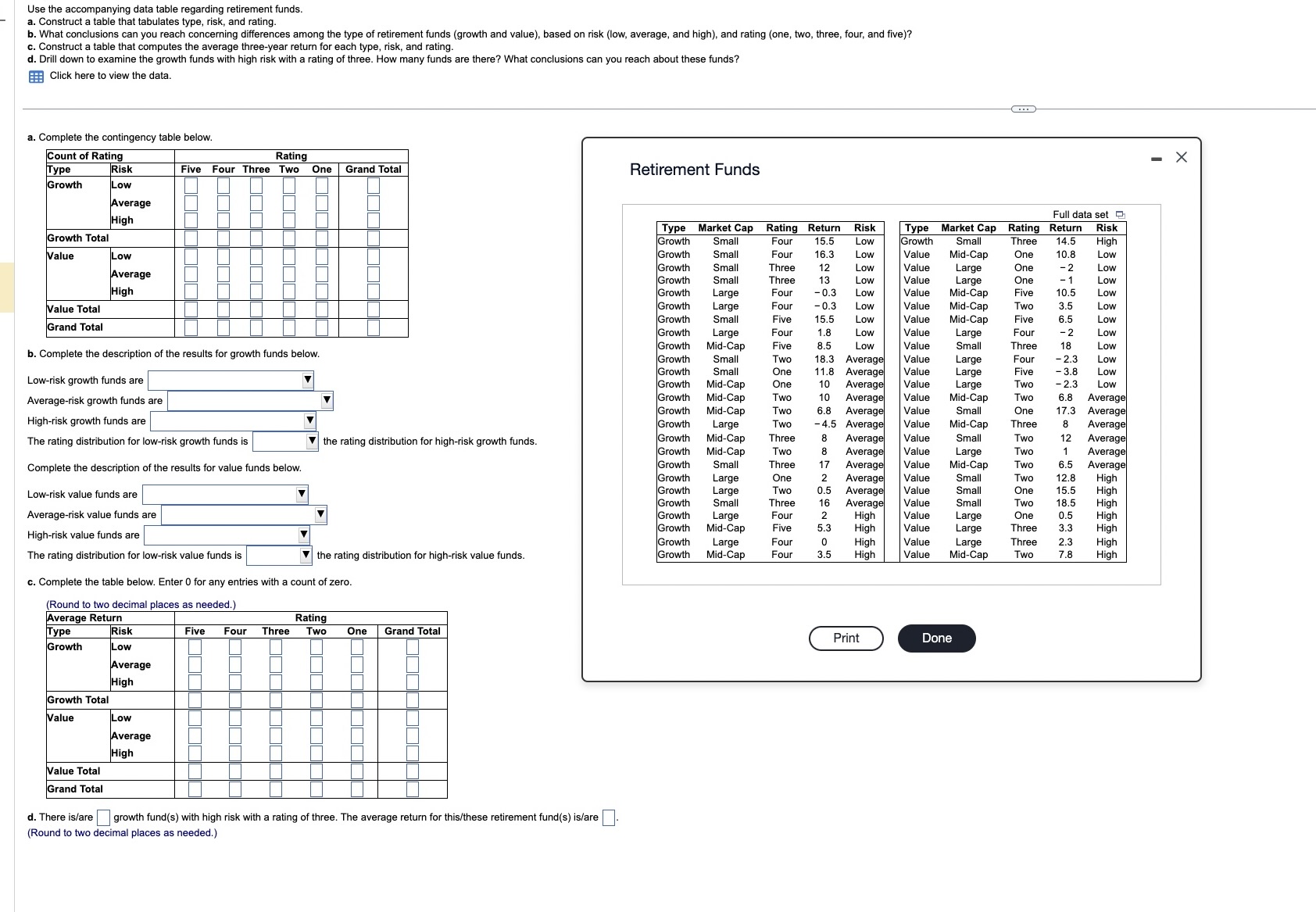 Use the accompanying data table regarding retirement funds.
a. Construct a table that tabulates type, risk, and rating.
b. What conclusions can you reach concerning differences among the type of retirement funds (growth and value), based on risk (low, average, and high), and rating (one, two, three, four, and five)?
c. Construct a table that computes the average three-year return for each type, risk, and rating.
d. Drill down to examine the growth funds with high risk with a rating of three. How many funds are there? What conclusions can you reach about these funds?
Click here to view the data.

a. Complete the contingency table below.

| Count of Rating | | Rating | | | | | |
|---|---|---|---|---|---|---|---|
| Type | Risk | Five | Four | Three | Two | One | Grand Total |
| Growth | Low | | | | | | |
| | Average | | | | | | |
| | High | | | | | | |
| Growth Total | | | | | | | |
| Value | Low | | | | | | |
| | Average | | | | | | |
| | High | | | | | | |
| Value Total | | | | | | | |
| Grand Total | | | | | | | |

b. Complete the description of the results for growth funds below.

Low-risk growth funds are
Average-risk growth funds are
High-risk growth funds are
The rating distribution for low-risk growth funds is the rating distribution for high-risk growth funds.

Complete the description of the results for value funds below.

Low-risk value funds are
Average-risk value funds are
High-risk value funds are
The rating distribution for low-risk value funds is the rating distribution for high-risk value funds.

c. Complete the table below. Enter 0 for any entries with a count of zero.

(Round to two decimal places as needed.)

| Average Return | | Rating | | | | | |
|---|---|---|---|---|---|---|---|
| Type | Risk | Five | Four | Three | Two | One | Grand Total |
| Growth | Low | | | | | | |
| | Average | | | | | | |
| | High | | | | | | |
| Growth Total | | | | | | | |
| Value | Low | | | | | | |
| | Average | | | | | | |
| | High | | | | | | |
| Value Total | | | | | | | |
| Grand Total | | | | | | | |

d. There is/are growth fund(s) with high risk with a rating of three. The average return for this/these retirement fund(s) is/are .
(Round to two decimal places as needed.)

Retirement Funds

Full data set

| Type | Market Cap | Rating | Return | Risk |
|---|---|---|---|---|
| Growth | Small | Four | 15.5 | Low |
| Growth | Small | Four | 16.3 | Low |
| Growth | Small | Three | 12 | Low |
| Growth | Small | Three | 13 | Low |
| Growth | Large | Four | −0.3 | Low |
| Growth | Large | Four | −0.3 | Low |
| Growth | Small | Five | 15.5 | Low |
| Growth | Large | Four | 1.8 | Low |
| Growth | Mid-Cap | Five | 8.5 | Low |
| Growth | Small | Two | 18.3 | Average |
| Growth | Small | One | 11.8 | Average |
| Growth | Mid-Cap | One | 10 | Average |
| Growth | Mid-Cap | Two | 10 | Average |
| Growth | Mid-Cap | Two | 6.8 | Average |
| Growth | Large | Two | −4.5 | Average |
| Growth | Mid-Cap | Three | 8 | Average |
| Growth | Mid-Cap | Two | 8 | Average |
| Growth | Small | Three | 17 | Average |
| Growth | Large | One | 2 | Average |
| Growth | Large | Two | 0.5 | Average |
| Growth | Small | Three | 16 | Average |
| Growth | Large | Four | 2 | High |
| Growth | Mid-Cap | Five | 5.3 | High |
| Growth | Large | Four | 0 | High |
| Growth | Mid-Cap | Four | 3.5 | High |

| Type | Market Cap | Rating | Return | Risk |
|---|---|---|---|---|
| Growth | Small | Three | 14.5 | High |
| Value | Mid-Cap | One | 10.8 | Low |
| Value | Large | One | −2 | Low |
| Value | Large | One | −1 | Low |
| Value | Mid-Cap | Five | 10.5 | Low |
| Value | Mid-Cap | Two | 3.5 | Low |
| Value | Mid-Cap | Five | 6.5 | Low |
| Value | Large | Four | −2 | Low |
| Value | Small | Three | 18 | Low |
| Value | Large | Four | −2.3 | Low |
| Value | Large | Five | −3.8 | Low |
| Value | Large | Two | −2.3 | Low |
| Value | Mid-Cap | Two | 6.8 | Average |
| Value | Small | One | 17.3 | Average |
| Value | Mid-Cap | Three | 8 | Average |
| Value | Small | Two | 12 | Average |
| Value | Large | Two | 1 | Average |
| Value | Mid-Cap | Two | 6.5 | Average |
| Value | Small | Two | 12.8 | High |
| Value | Small | One | 15.5 | High |
| Value | Small | Two | 18.5 | High |
| Value | Large | One | 0.5 | High |
| Value | Large | Three | 3.3 | High |
| Value | Large | Three | 2.3 | High |
| Value | Mid-Cap | Two | 7.8 | High |

Print
Done