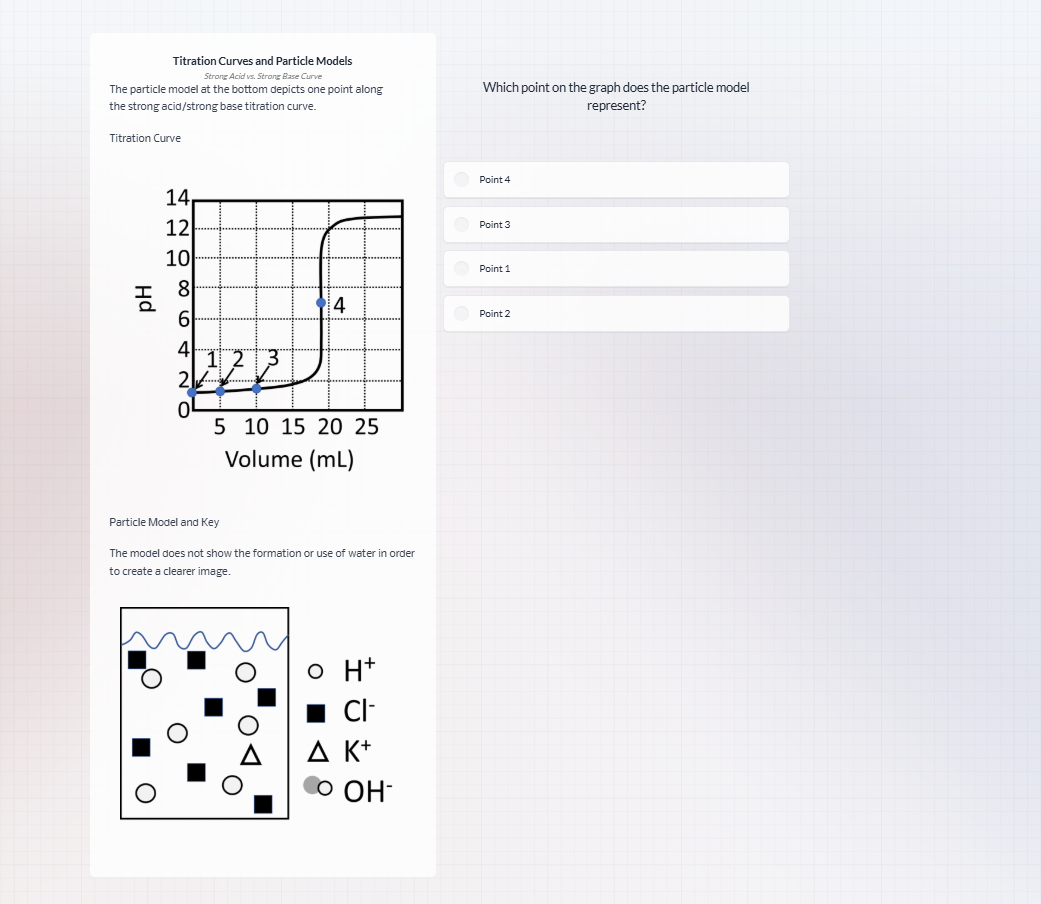 Titration Curves and Particle Models

Strong Acid vs. Strong Base Curve

The particle model at the bottom depicts one point along the strong acid/strong base titration curve.

Titration Curve

pH

14
12
10
8
6
4
2
0

1 2 3

4

5 10 15 20 25

Volume (mL)

Particle Model and Key

The model does not show the formation or use of water in order to create a clearer image.

$H^+$
$Cl^-$
$K^+$
$OH^-$

Which point on the graph does the particle model represent?

Point 4

Point 3

Point 1

Point 2