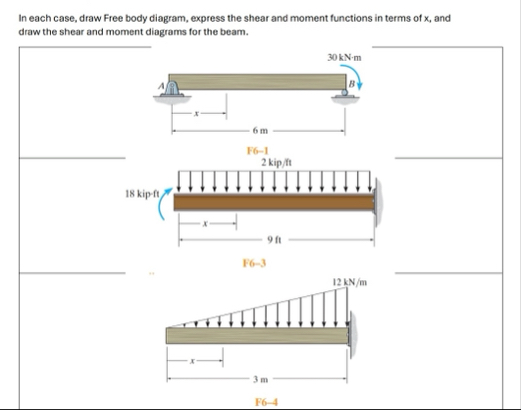 In each case, draw Free body diagram, express the shear and moment functions in terms of x, and draw the shear and moment diagrams for the beam.

30 kN·m

A

B

x

6 m

F6–1

2 kip/ft

18 kip·ft

x

9 ft

F6–3

12 kN/m

x

3 m

F6–4