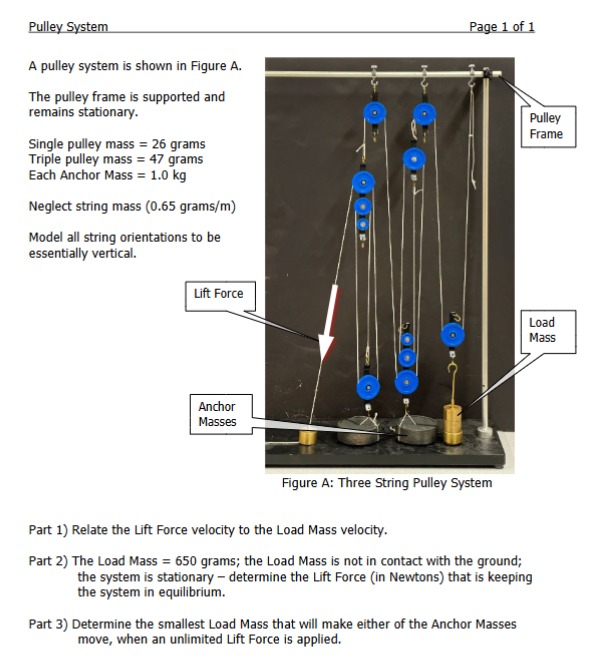 Pulley System

Page 1 of 1

A pulley system is shown in Figure A.

The pulley frame is supported and remains stationary.

Single pulley mass = 26 grams
Triple pulley mass = 47 grams
Each Anchor Mass = 1.0 kg

Neglect string mass (0.65 grams/m)

Model all string orientations to be essentially vertical.

Pulley Frame

Lift Force

Load Mass

Anchor Masses

Figure A: Three String Pulley System

Part 1) Relate the Lift Force velocity to the Load Mass velocity.

Part 2) The Load Mass = 650 grams; the Load Mass is not in contact with the ground; the system is stationary – determine the Lift Force (in Newtons) that is keeping the system in equilibrium.

Part 3) Determine the smallest Load Mass that will make either of the Anchor Masses move, when an unlimited Lift Force is applied.