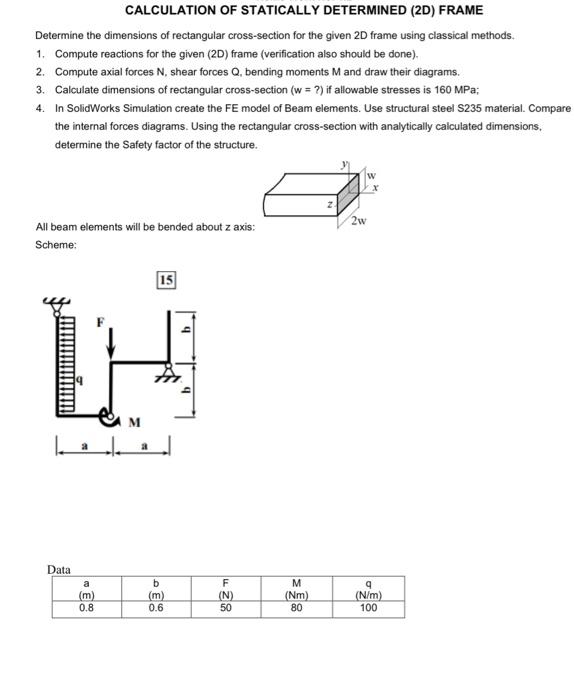 CALCULATION OF STATICALLY DETERMINED (2D) FRAME

Determine the dimensions of rectangular cross-section for the given 2D frame using classical methods.

1. Compute reactions for the given (2D) frame (verification also should be done).
2. Compute axial forces N, shear forces Q, bending moments M and draw their diagrams.
3. Calculate dimensions of rectangular cross-section (w = ?) if allowable stresses is 160 MPa;
4. In SolidWorks Simulation create the FE model of Beam elements. Use structural steel S235 material. Compare the internal forces diagrams. Using the rectangular cross-section with analytically calculated dimensions, determine the Safety factor of the structure.

y
w
x
z
2w

All beam elements will be bended about z axis:
Scheme:

15

F
b
q
b
M
a
a

Data

| a (m) | b (m) | F (N) | M (Nm) | q (N/m) |
|---|---|---|---|---|
| 0.8 | 0.6 | 50 | 80 | 100 |