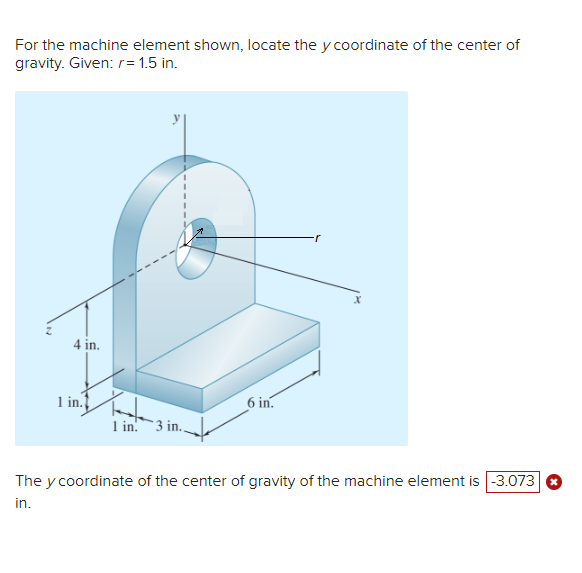 For the machine element shown, locate the $y$ coordinate of the center of gravity. Given: $r = 1.5$ in.

y

r

x

z

4 in.

1 in.

1 in.

3 in.

6 in.

The $y$ coordinate of the center of gravity of the machine element is -3.073 in.