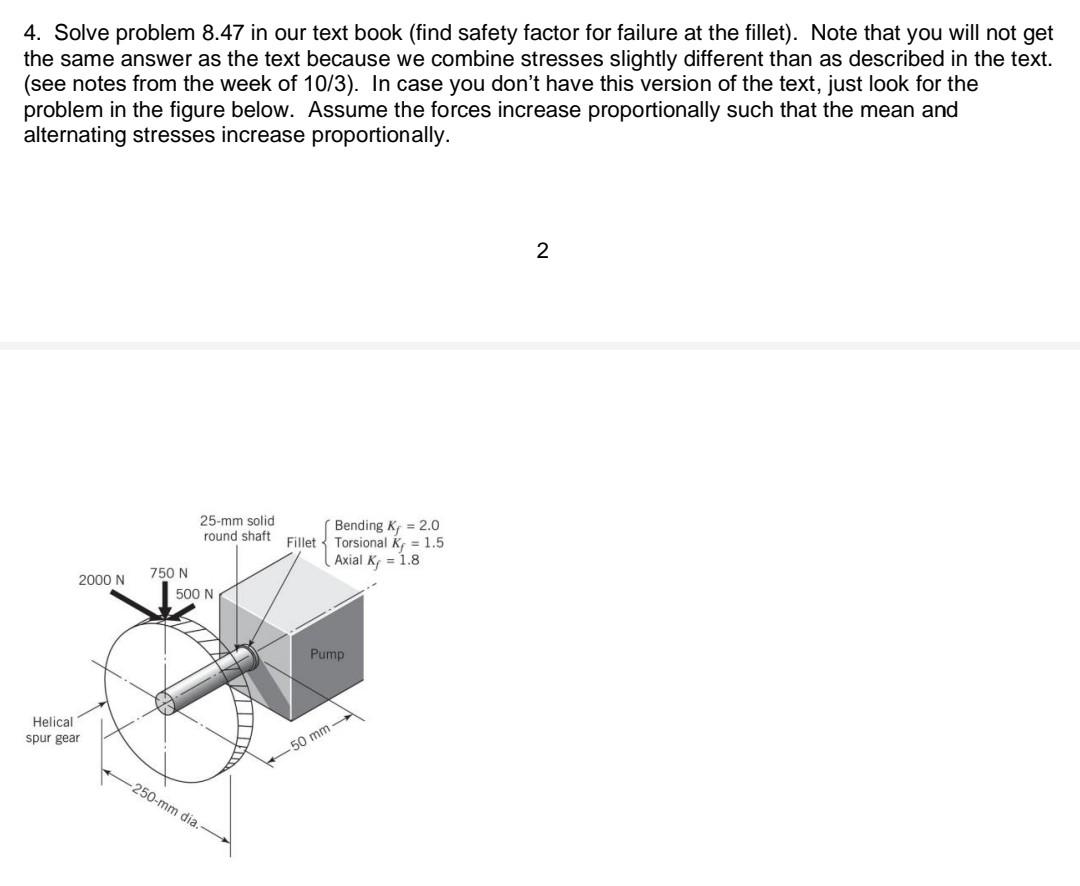 4. Solve problem 8.47 in our text book (find safety factor for failure at the fillet). Note that you will not get the same answer as the text because we combine stresses slightly different than as described in the text. (see notes from the week of 10/3). In case you don't have this version of the text, just look for the problem in the figure below. Assume the forces increase proportionally such that the mean and alternating stresses increase proportionally.

2

25-mm solid round shaft

Fillet

Bending $K_f = 2.0$
Torsional $K_f = 1.5$
Axial $K_f = 1.8$

2000 N

750 N

500 N

Pump

Helical spur gear

50 mm

250-mm dia.