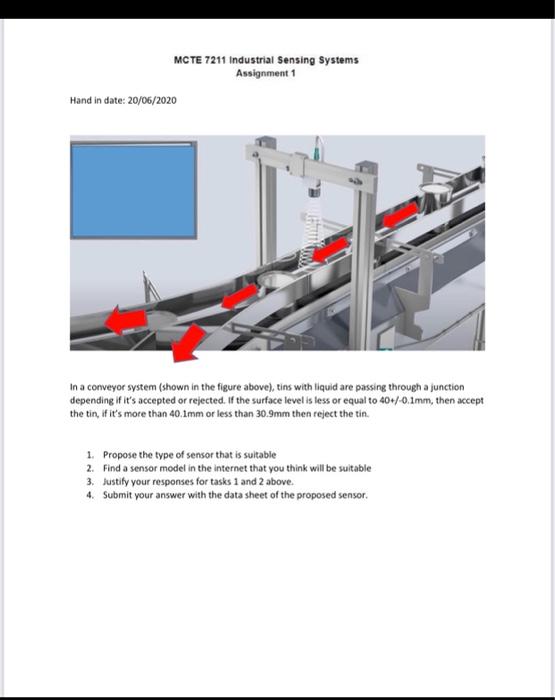 MCTE 7211 Industrial Sensing Systems
Assignment 1

Hand in date: 20/06/2020

In a conveyor system (shown in the figure above), tins with liquid are passing through a junction depending if it's accepted or rejected. If the surface level is less or equal to 40+/-0.1mm, then accept the tin, if it's more than 40.1mm or less than 30.9mm then reject the tin.

1. Propose the type of sensor that is suitable
2. Find a sensor model in the internet that you think will be suitable
3. Justify your responses for tasks 1 and 2 above.
4. Submit your answer with the data sheet of the proposed sensor.