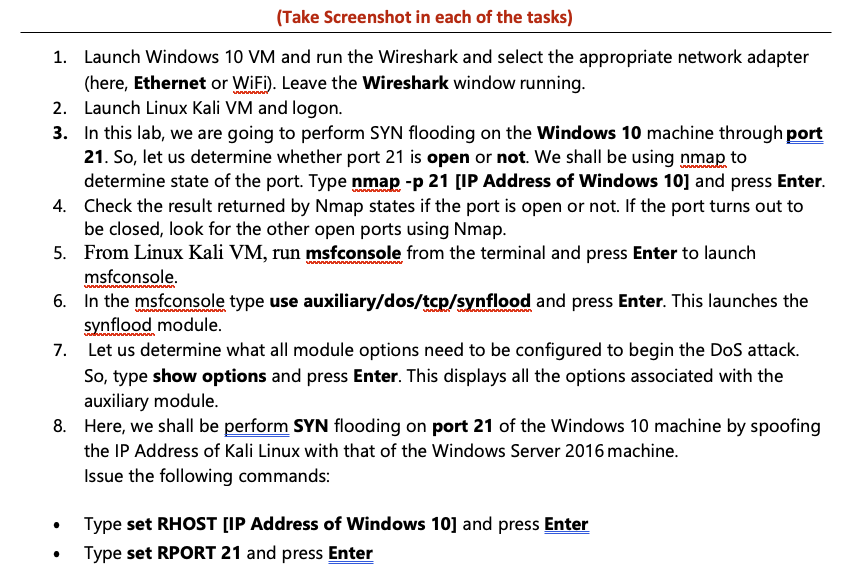 (Take Screenshot in each of the tasks)

1. Launch Windows 10 VM and run the Wireshark and select the appropriate network adapter (here, Ethernet or WiFi). Leave the Wireshark window running.
2. Launch Linux Kali VM and logon.
3. In this lab, we are going to perform SYN flooding on the Windows 10 machine through port 21. So, let us determine whether port 21 is open or not. We shall be using nmap to determine state of the port. Type nmap -p 21 [IP Address of Windows 10] and press Enter.
4. Check the result returned by Nmap states if the port is open or not. If the port turns out to be closed, look for the other open ports using Nmap.
5. From Linux Kali VM, run msfconsole from the terminal and press Enter to launch msfconsole.
6. In the msfconsole type use auxiliary/dos/tcp/synflood and press Enter. This launches the synflood module.
7. Let us determine what all module options need to be configured to begin the DoS attack. So, type show options and press Enter. This displays all the options associated with the auxiliary module.
8. Here, we shall be perform SYN flooding on port 21 of the Windows 10 machine by spoofing the IP Address of Kali Linux with that of the Windows Server 2016 machine.
Issue the following commands:

• Type set RHOST [IP Address of Windows 10] and press Enter
• Type set RPORT 21 and press Enter