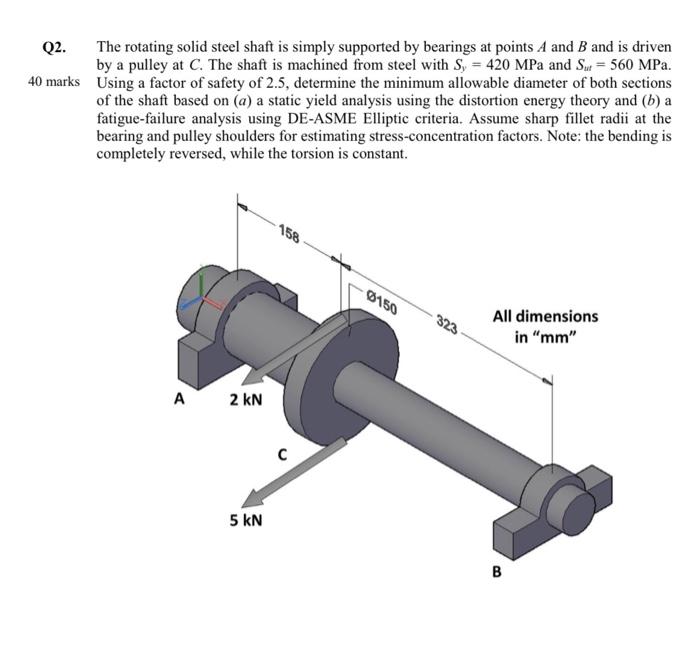 Q2.

40 marks

The rotating solid steel shaft is simply supported by bearings at points $A$ and $B$ and is driven by a pulley at $C$. The shaft is machined from steel with $S_y = 420$ MPa and $S_{ut} = 560$ MPa. Using a factor of safety of 2.5, determine the minimum allowable diameter of both sections of the shaft based on ($a$) a static yield analysis using the distortion energy theory and ($b$) a fatigue-failure analysis using DE-ASME Elliptic criteria. Assume sharp fillet radii at the bearing and pulley shoulders for estimating stress-concentration factors. Note: the bending is completely reversed, while the torsion is constant.

158

Ø150

323

All dimensions in "mm"

A

2 kN

C

5 kN

B