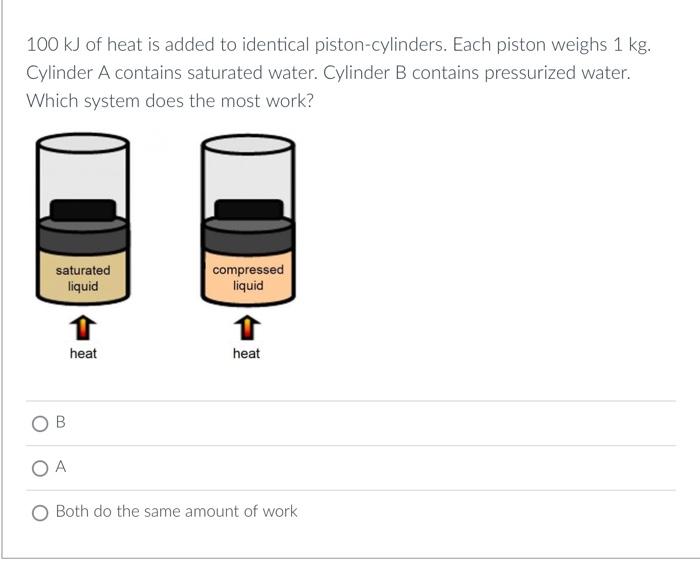 100 kJ of heat is added to identical piston-cylinders. Each piston weighs 1 kg. Cylinder A contains saturated water. Cylinder B contains pressurized water. Which system does the most work?

saturated liquid

heat

compressed liquid

heat

B

A

Both do the same amount of work