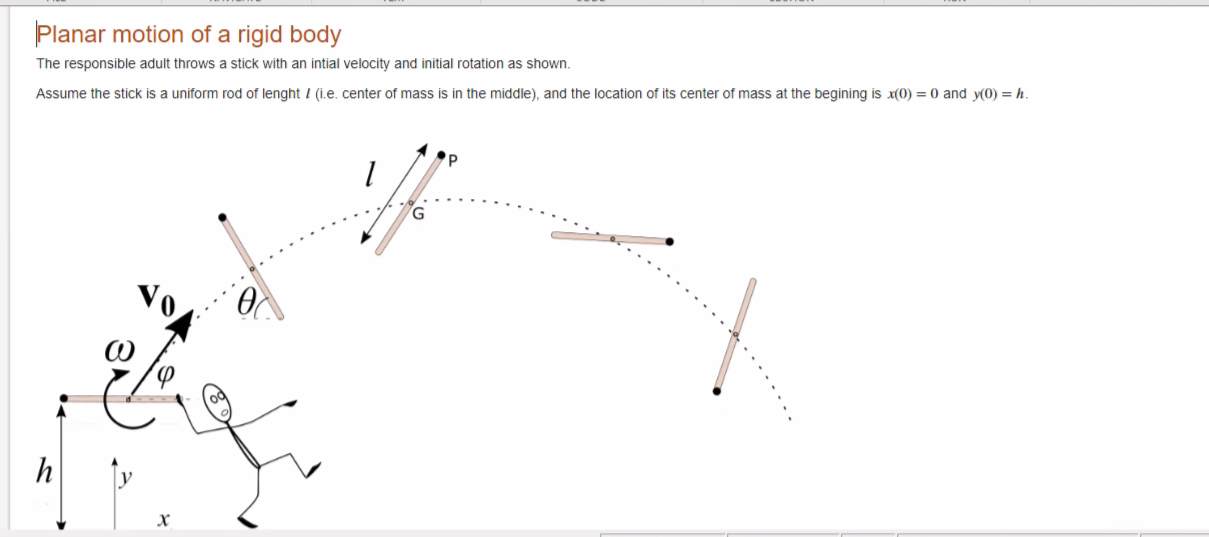 Planar motion of a rigid body

The responsible adult throws a stick with an intial velocity and initial rotation as shown.

Assume the stick is a uniform rod of lenght $l$ (i.e. center of mass is in the middle), and the location of its center of mass at the begining is $x(0) = 0$ and $y(0) = h$.

$l$
P
G
$\mathbf{v_0}$
$\theta$
$\omega$
$\varphi$
$h$
$y$
$x$