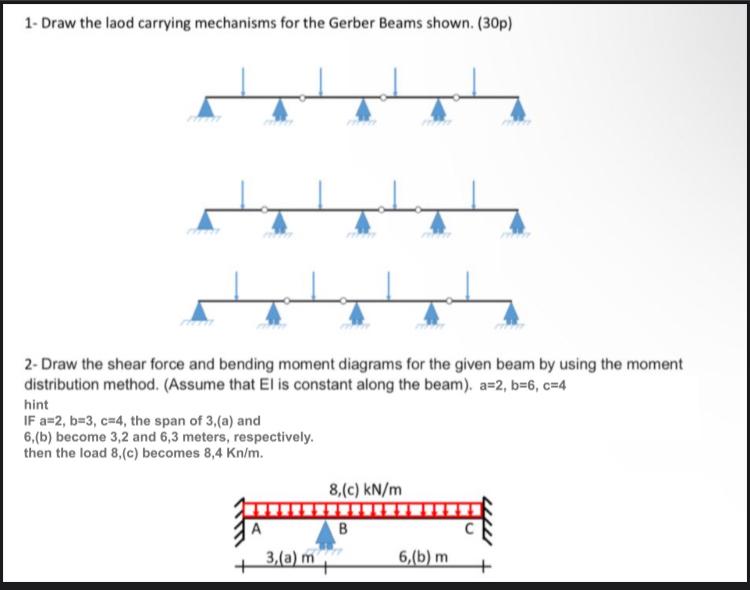 1- Draw the laod carrying mechanisms for the Gerber Beams shown. (30p)

2- Draw the shear force and bending moment diagrams for the given beam by using the moment distribution method. (Assume that EI is constant along the beam). a=2, b=6, c=4

hint
IF a=2, b=3, c=4, the span of 3,(a) and 6,(b) become 3,2 and 6,3 meters, respectively. then the load 8,(c) becomes 8,4 Kn/m.

8,(c) kN/m

A

B

C

3,(a) m

6,(b) m