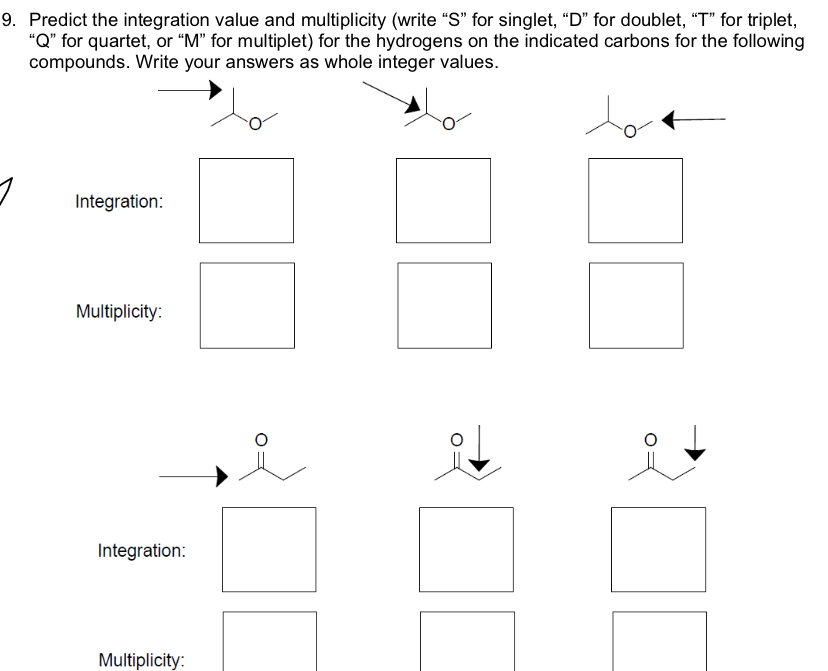 9. Predict the integration value and multiplicity (write “S” for singlet, “D” for doublet, “T” for triplet, “Q” for quartet, or “M” for multiplet) for the hydrogens on the indicated carbons for the following compounds. Write your answers as whole integer values.

O O O

Integration:

Multiplicity:

O O O

Integration:

Multiplicity: