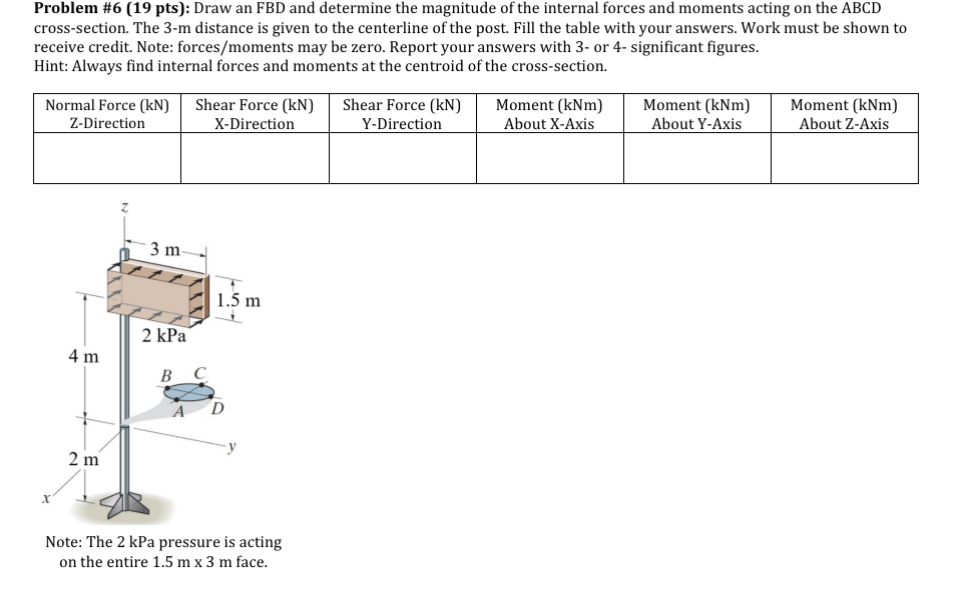 **Problem #6 (19 pts):** Draw an FBD and determine the magnitude of the internal forces and moments acting on the ABCD cross-section. The 3-m distance is given to the centerline of the post. Fill the table with your answers. Work must be shown to receive credit. Note: forces/moments may be zero. Report your answers with 3- or 4- significant figures.
Hint: Always find internal forces and moments at the centroid of the cross-section.

| Normal Force (kN) Z-Direction | Shear Force (kN) X-Direction | Shear Force (kN) Y-Direction | Moment (kNm) About X-Axis | Moment (kNm) About Y-Axis | Moment (kNm) About Z-Axis |
|---|---|---|---|---|---|
| | | | | | |

z
3 m
1.5 m
2 kPa
4 m
B C
A D
y
2 m
x

Note: The 2 kPa pressure is acting on the entire 1.5 m x 3 m face.