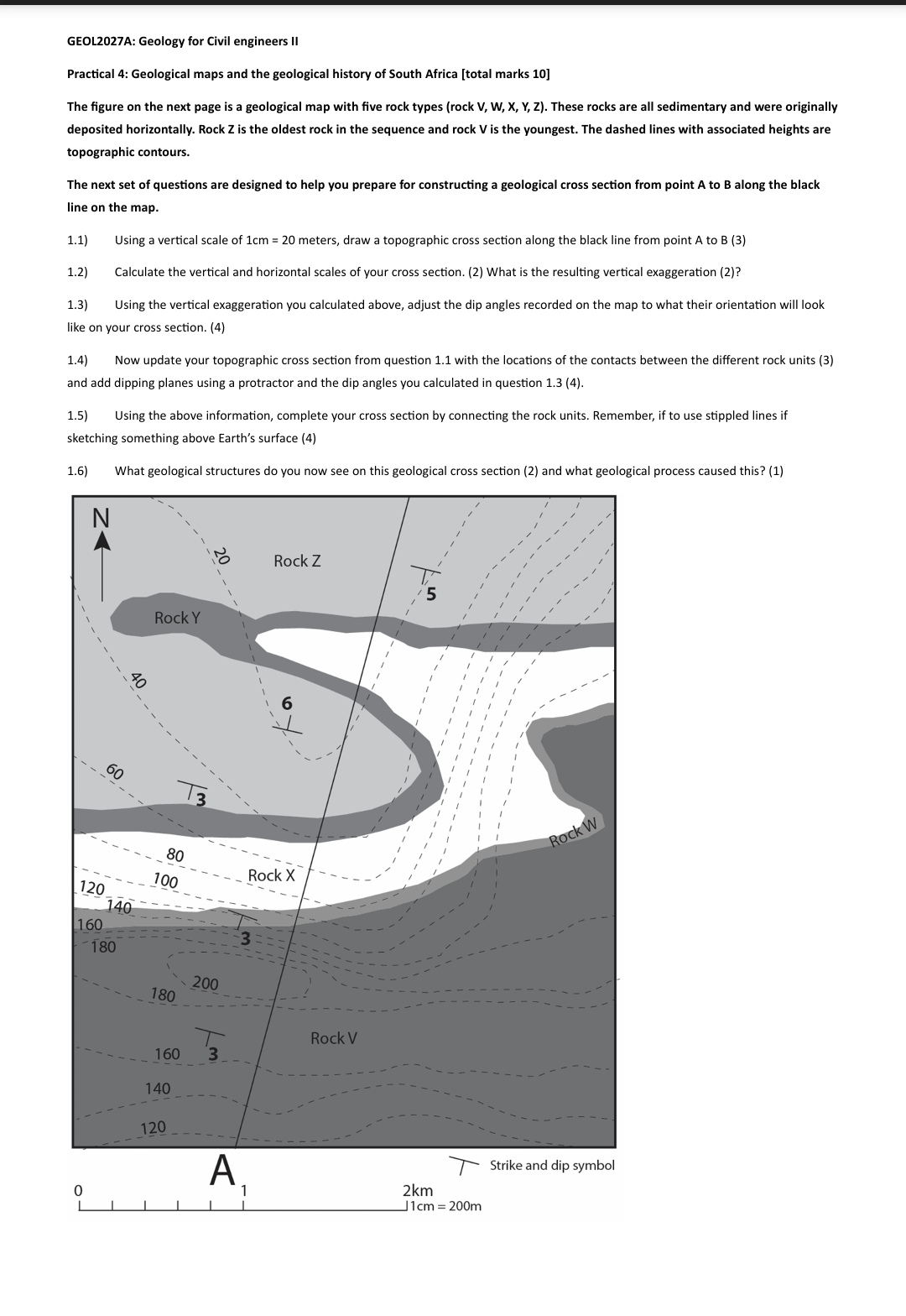 GEOL2027A: Geology for Civil engineers II

Practical 4: Geological maps and the geological history of South Africa [total marks 10]

The figure on the next page is a geological map with five rock types (rock V, W, X, Y, Z). These rocks are all sedimentary and were originally deposited horizontally. Rock Z is the oldest rock in the sequence and rock V is the youngest. The dashed lines with associated heights are topographic contours.

The next set of questions are designed to help you prepare for constructing a geological cross section from point A to B along the black line on the map.

1.1) Using a vertical scale of 1cm = 20 meters, draw a topographic cross section along the black line from point A to B (3)

1.2) Calculate the vertical and horizontal scales of your cross section. (2) What is the resulting vertical exaggeration (2)?

1.3) Using the vertical exaggeration you calculated above, adjust the dip angles recorded on the map to what their orientation will look like on your cross section. (4)

1.4) Now update your topographic cross section from question 1.1 with the locations of the contacts between the different rock units (3) and add dipping planes using a protractor and the dip angles you calculated in question 1.3 (4).

1.5) Using the above information, complete your cross section by connecting the rock units. Remember, if to use stippled lines if sketching something above Earth's surface (4)

1.6) What geological structures do you now see on this geological cross section (2) and what geological process caused this? (1)

N
20
Rock Z
5
Rock Y
40
6
60
3
Rock W
80
100
Rock X
120
140
160
180
3
200
180
Rock V
160
3
140
120
A
Strike and dip symbol
0
1
2km
1cm = 200m