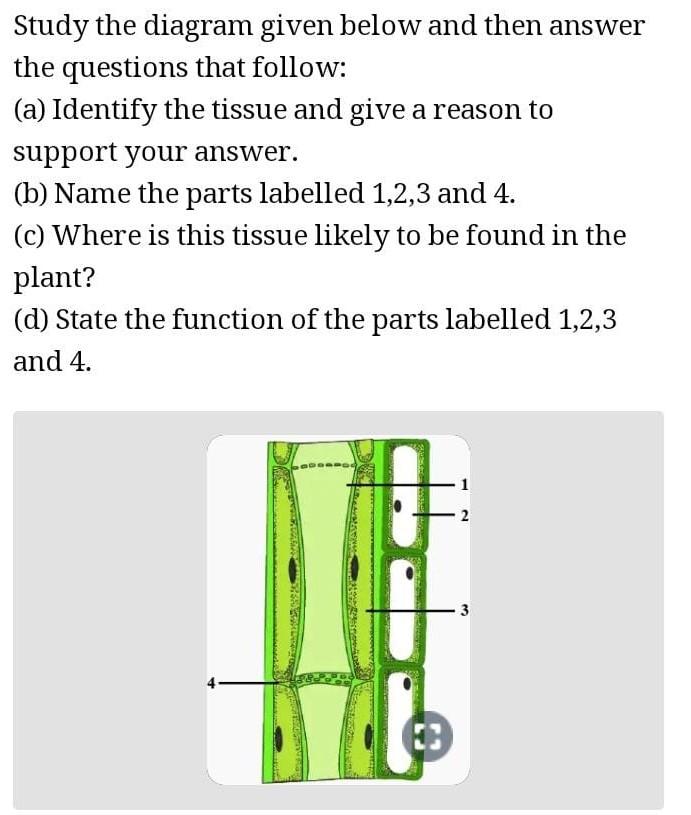 Study the diagram given below and then answer the questions that follow:
(a) Identify the tissue and give a reason to support your answer.
(b) Name the parts labelled 1,2,3 and 4.
(c) Where is this tissue likely to be found in the plant?
(d) State the function of the parts labelled 1,2,3 and 4.

1
2
3
4