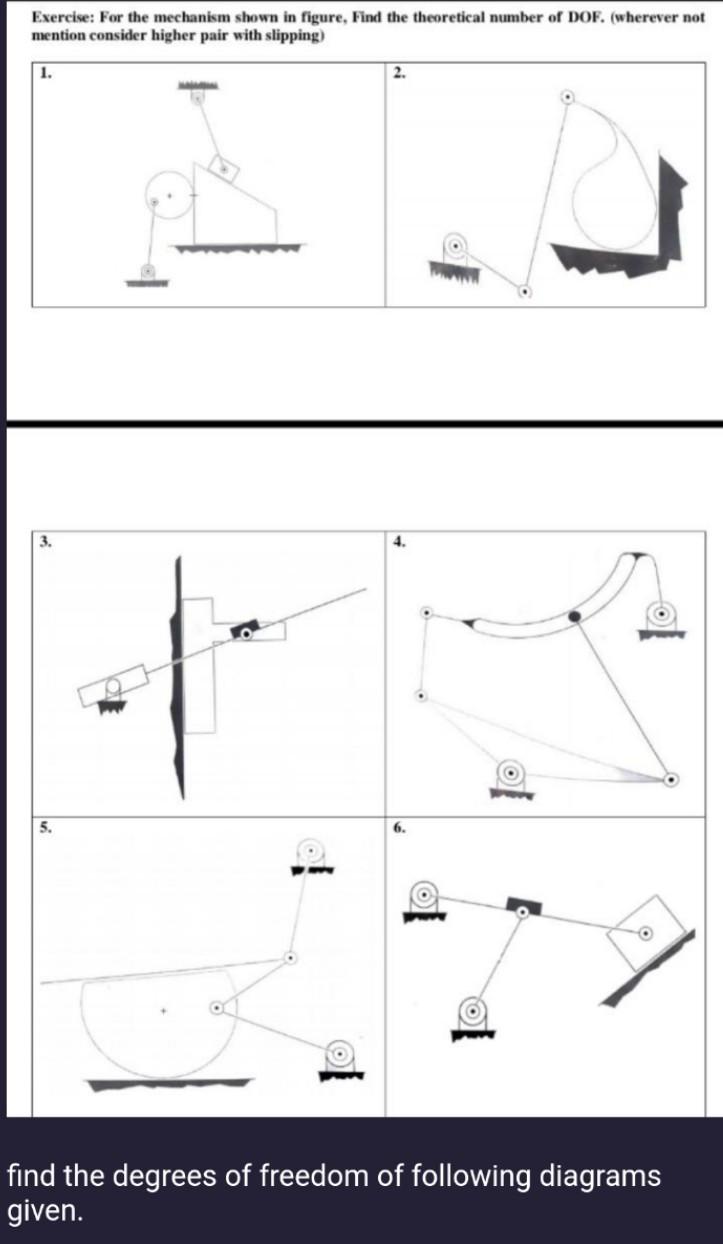 Exercise: For the mechanism shown in figure, Find the theoretical number of DOF. (wherever not mention consider higher pair with slipping)

1.

2.

3.

4.

5.

6.

find the degrees of freedom of following diagrams given.