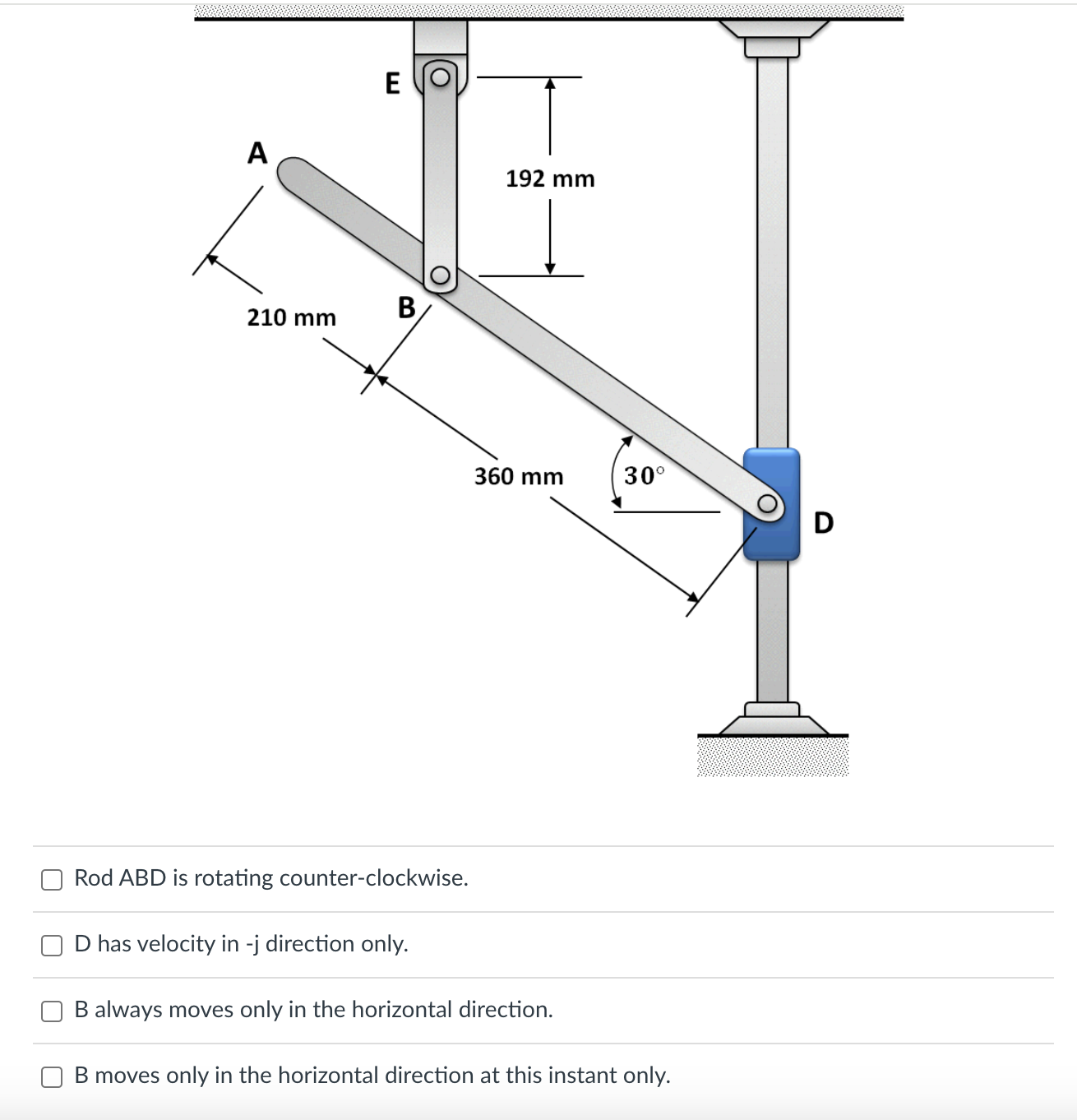 E

A

192 mm

210 mm

B

360 mm

$30^\circ$

D

Rod ABD is rotating counter-clockwise.

D has velocity in -j direction only.

B always moves only in the horizontal direction.

B moves only in the horizontal direction at this instant only.