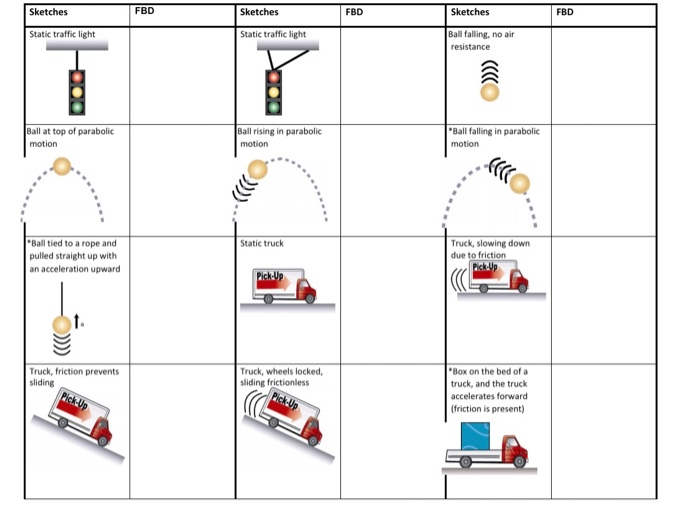 | Sketches | FBD | Sketches | FBD | Sketches | FBD |
|---|---|---|---|---|---|
| Static traffic light | | Static traffic light | | Ball falling, no air resistance | |
| Ball at top of parabolic motion | | Ball rising in parabolic motion | | *Ball falling in parabolic motion | |
| *Ball tied to a rope and pulled straight up with an acceleration upward a | | Static truck Pick-Up | | Truck, slowing down due to friction Pick-Up | |
| Truck, friction prevents sliding Pick-Up | | Truck, wheels locked, sliding frictionless Pick-Up | | *Box on the bed of a truck, and the truck accelerates forward (friction is present) | |