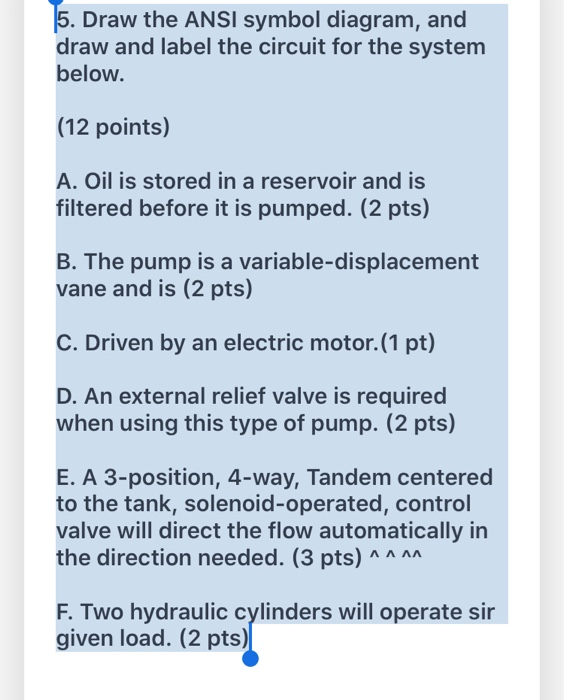 5. Draw the ANSI symbol diagram, and draw and label the circuit for the system below.

(12 points)

A. Oil is stored in a reservoir and is filtered before it is pumped. (2 pts)

B. The pump is a variable-displacement vane and is (2 pts)

C. Driven by an electric motor.(1 pt)

D. An external relief valve is required when using this type of pump. (2 pts)

E. A 3-position, 4-way, Tandem centered to the tank, solenoid-operated, control valve will direct the flow automatically in the direction needed. (3 pts) ^ ^ ^^

F. Two hydraulic cylinders will operate sir given load. (2 pts)