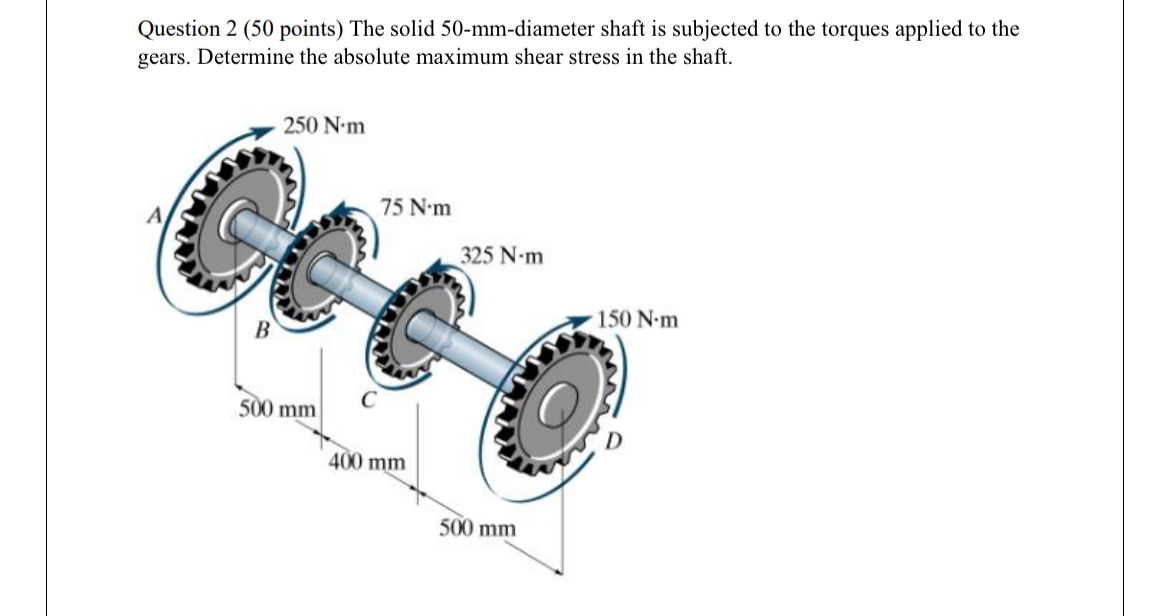 Question 2 (50 points) The solid 50-mm-diameter shaft is subjected to the torques applied to the gears. Determine the absolute maximum shear stress in the shaft.

250 N·m
A
75 N·m
325 N·m
150 N·m
B
C
D
500 mm
400 mm
500 mm