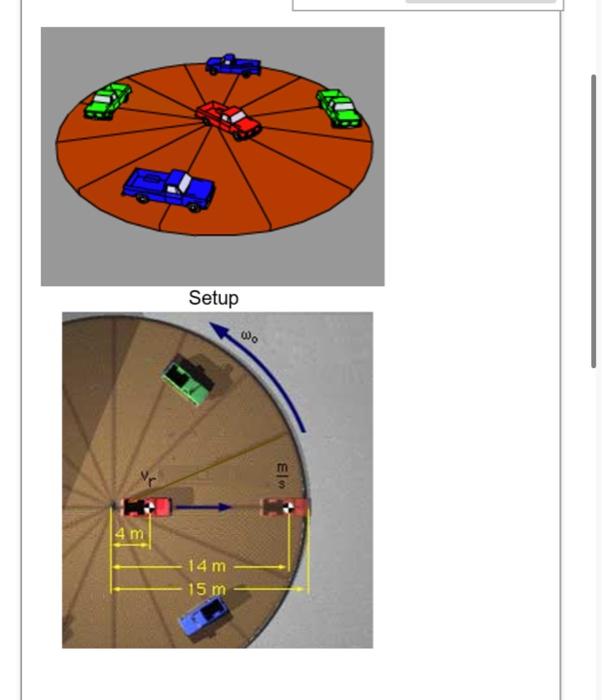 Setup

$\omega_o$

$v_r$

$\frac{m}{s}$

4 m

14 m

15 m