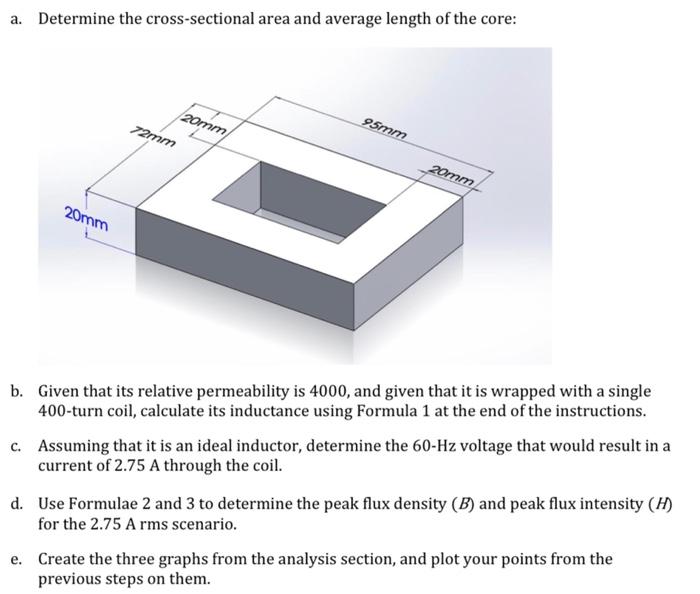 a. Determine the cross-sectional area and average length of the core:

72mm

20mm

95mm

20mm

20mm

b. Given that its relative permeability is 4000, and given that it is wrapped with a single 400-turn coil, calculate its inductance using Formula 1 at the end of the instructions.

c. Assuming that it is an ideal inductor, determine the 60-Hz voltage that would result in a current of 2.75 A through the coil.

d. Use Formulae 2 and 3 to determine the peak flux density ($B$) and peak flux intensity ($H$) for the 2.75 A rms scenario.

e. Create the three graphs from the analysis section, and plot your points from the previous steps on them.