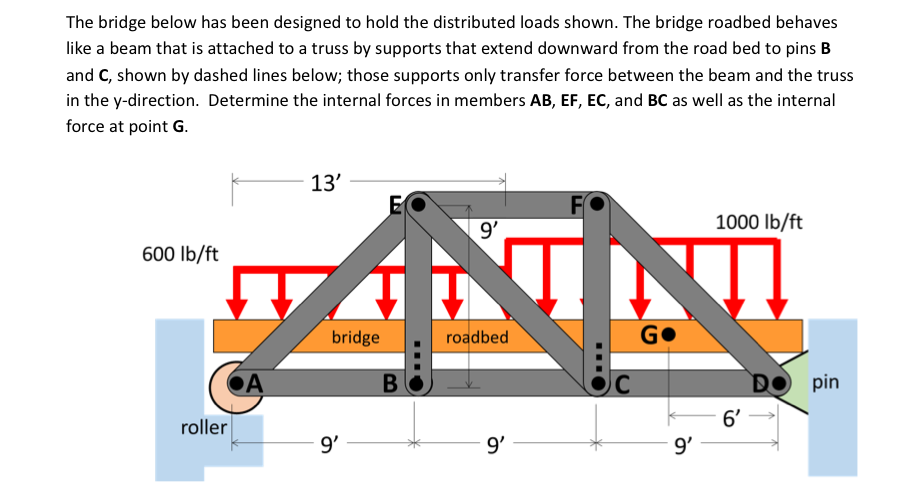 The bridge below has been designed to hold the distributed loads shown. The bridge roadbed behaves like a beam that is attached to a truss by supports that extend downward from the road bed to pins **B** and **C**, shown by dashed lines below; those supports only transfer force between the beam and the truss in the y-direction. Determine the internal forces in members **AB**, **EF**, **EC**, and **BC** as well as the internal force at point **G**.

13'

E

F

9'

1000 lb/ft

600 lb/ft

bridge

roadbed

G

A

B

C

D

pin

roller

6'

9'

9'

9'