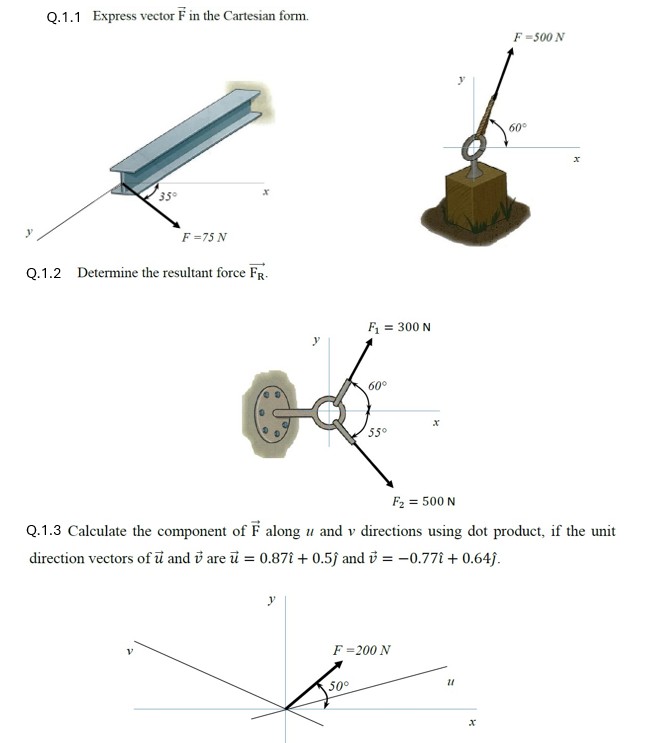 Q.1.1 Express vector $\vec{F}$ in the Cartesian form.

$F = 500\ N$

$y$

$60°$

$x$

$35°$

$x$

$y$

$F = 75\ N$

Q.1.2 Determine the resultant force $\overrightarrow{F_R}$.

$F_1 = 300$ N

$y$

$60°$

$x$

$55°$

$F_2 = 500$ N

Q.1.3 Calculate the component of $\vec{F}$ along $u$ and $v$ directions using dot product, if the unit direction vectors of $\vec{u}$ and $\vec{v}$ are $\vec{u} = 0.87\hat{\imath} + 0.5\hat{\jmath}$ and $\vec{v} = -0.77\hat{\imath} + 0.64\hat{\jmath}$.

$y$

$v$

$F = 200\ N$

$50°$

$u$

$x$