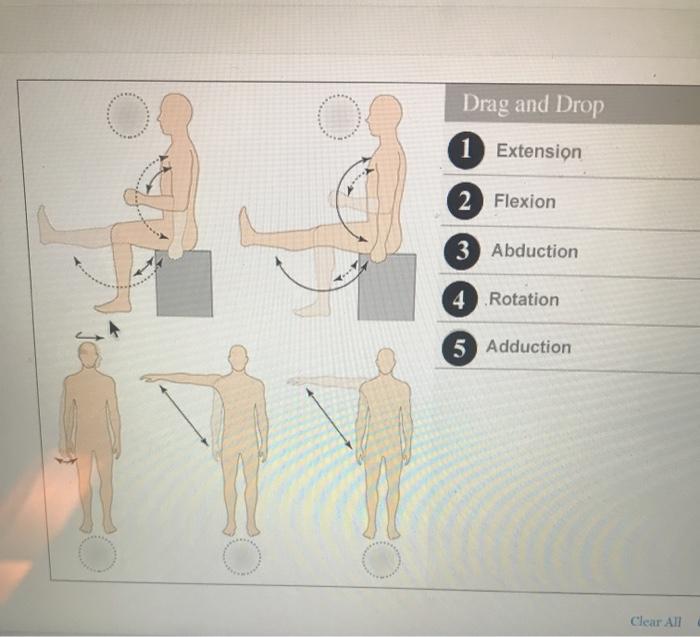 Drag and Drop

1 Extension

2 Flexion

3 Abduction

4 Rotation

5 Adduction

Clear All