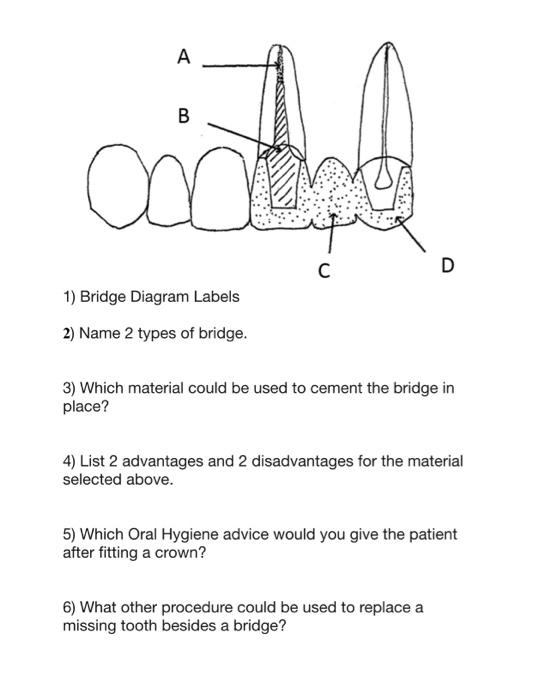 A

B

C

D

1) Bridge Diagram Labels

2) Name 2 types of bridge.

3) Which material could be used to cement the bridge in place?

4) List 2 advantages and 2 disadvantages for the material selected above.

5) Which Oral Hygiene advice would you give the patient after fitting a crown?

6) What other procedure could be used to replace a missing tooth besides a bridge?