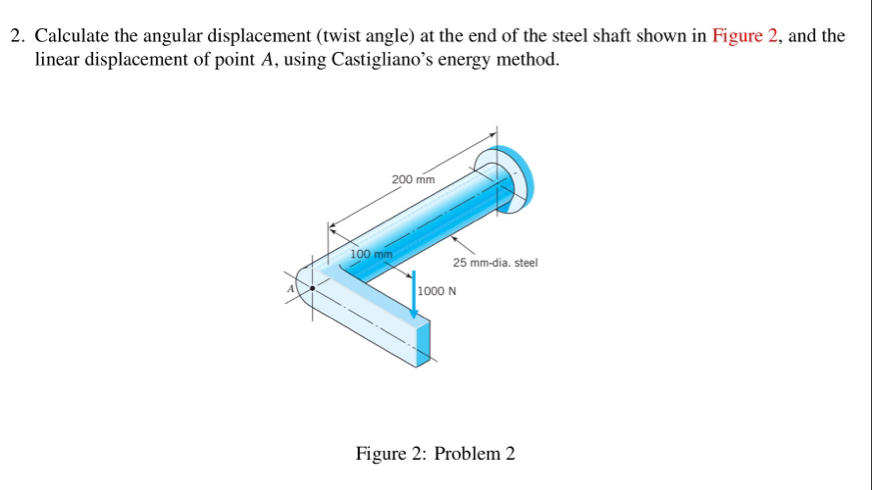 2. Calculate the angular displacement (twist angle) at the end of the steel shaft shown in Figure 2, and the linear displacement of point $A$, using Castigliano's energy method.

200 mm

100 mm

25 mm-dia. steel

A

1000 N

Figure 2: Problem 2