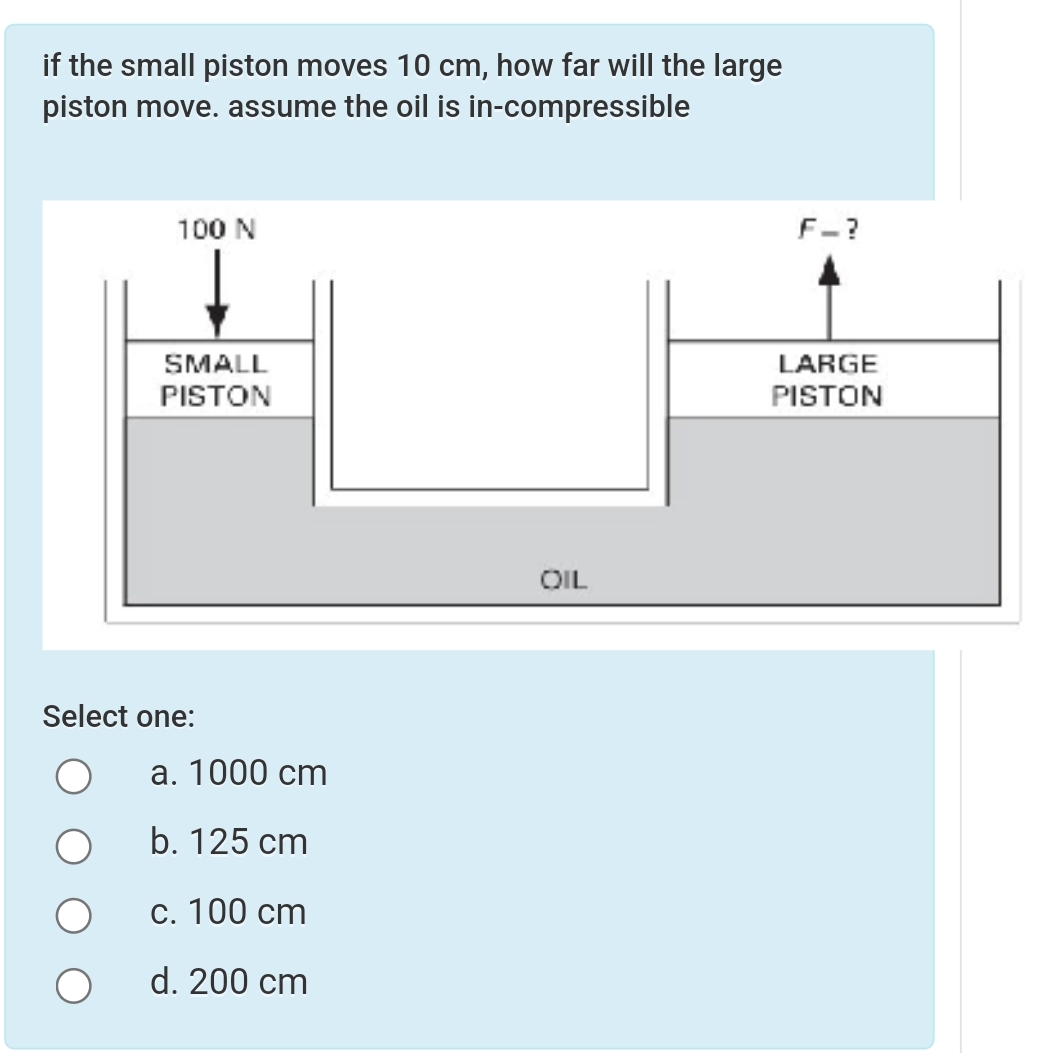 if the small piston moves 10 cm, how far will the large piston move. assume the oil is in-compressible

100 N

F = ?

SMALL PISTON

LARGE PISTON

OIL

Select one:

a. 1000 cm

b. 125 cm

c. 100 cm

d. 200 cm