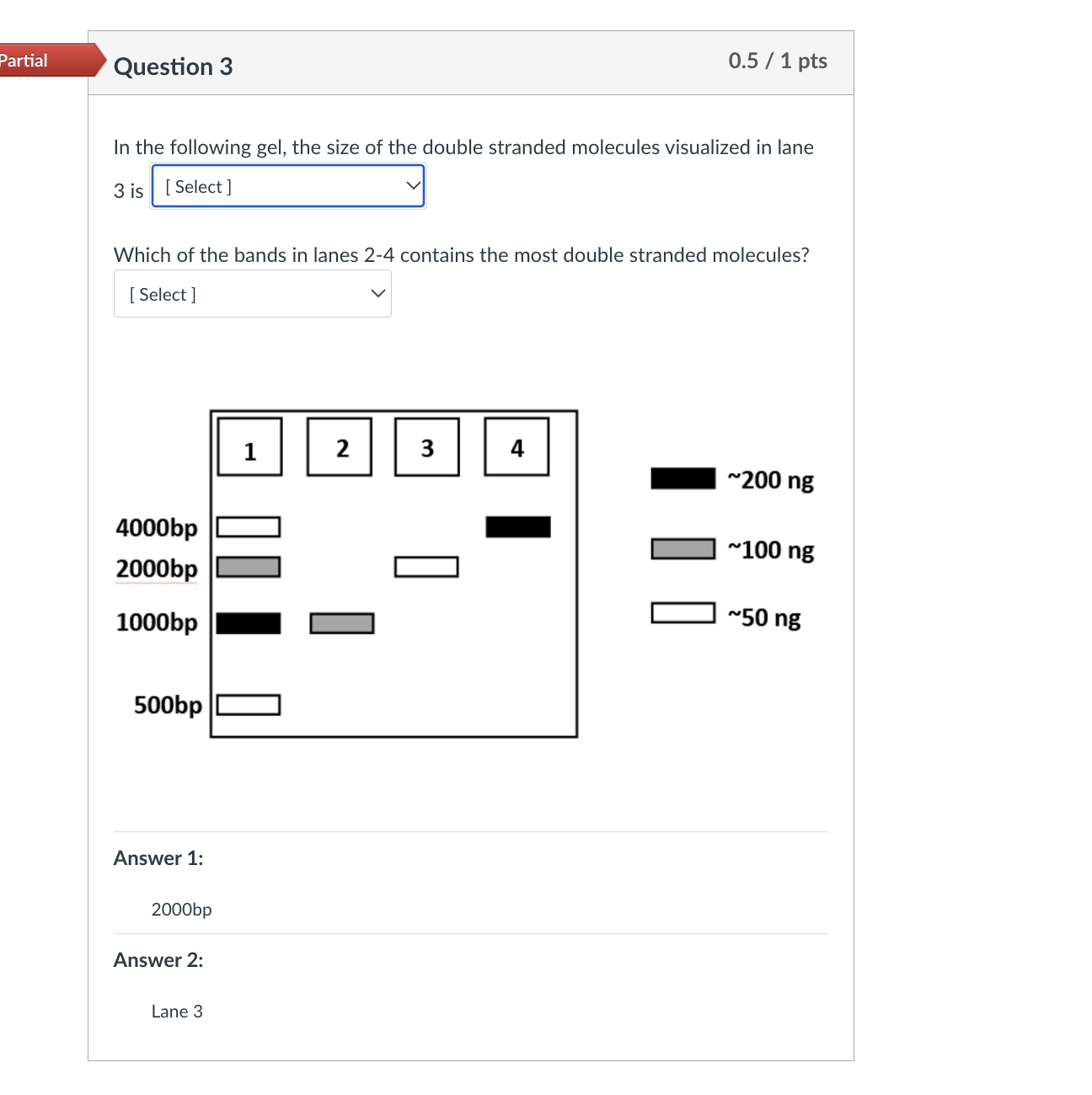 Partial

Question 3

0.5 / 1 pts

In the following gel, the size of the double stranded molecules visualized in lane 3 is [ Select ]

Which of the bands in lanes 2-4 contains the most double stranded molecules?
[ Select ]

1
2
3
4
4000bp
2000bp
1000bp
500bp
~200 ng
~100 ng
~50 ng

Answer 1:

2000bp

Answer 2:

Lane 3