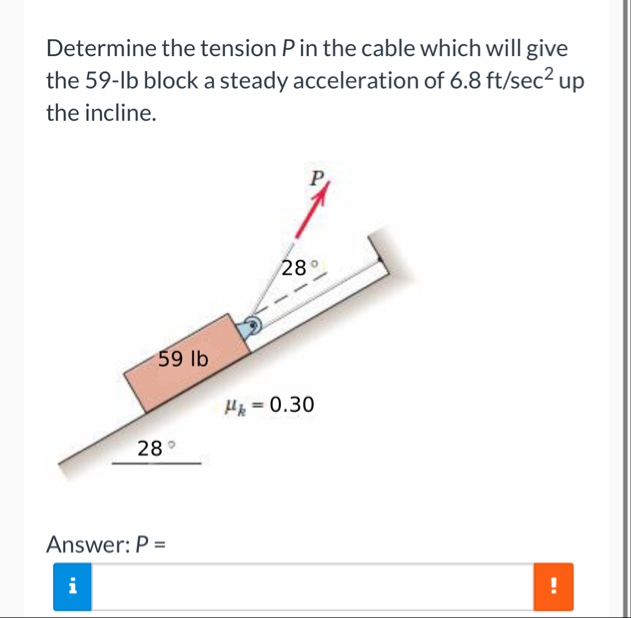 Determine the tension $P$ in the cable which will give the 59-lb block a steady acceleration of 6.8 ft/sec$^2$ up the incline.

$P$

28°

59 lb

$\mu_k = 0.30$

28°

Answer: $P$ =

i

!