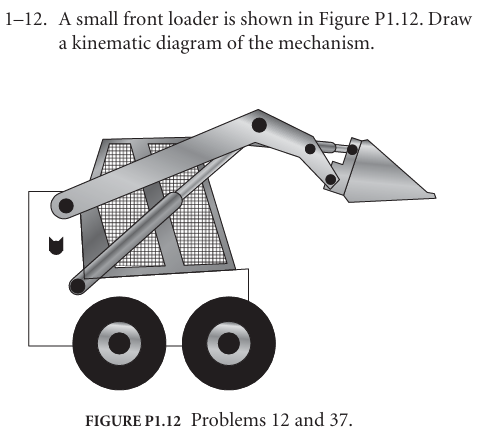 1–12. A small front loader is shown in Figure P1.12. Draw a kinematic diagram of the mechanism.

FIGURE P1.12 Problems 12 and 37.