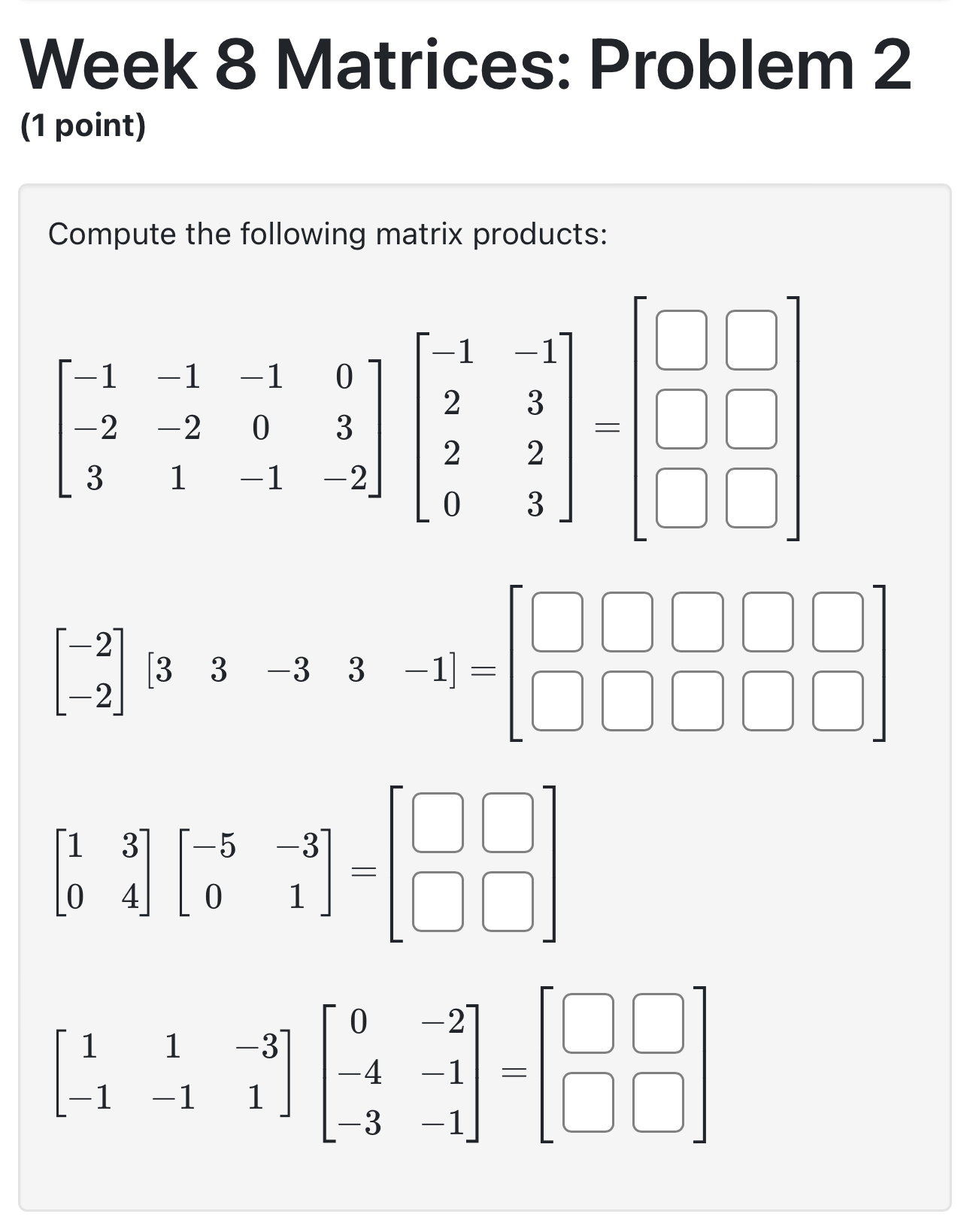 Week 8 Matrices: Problem 2
(1 point)

Compute the following matrix products:

$\begin{bmatrix} -1 & -1 & -1 & 0 \\ -2 & -2 & 0 & 3 \\ 3 & 1 & -1 & -2 \end{bmatrix} \begin{bmatrix} -1 & -1 \\ 2 & 3 \\ 2 & 2 \\ 0 & 3 \end{bmatrix} = \begin{bmatrix} \square & \square \\ \square & \square \\ \square & \square \end{bmatrix}$

$\begin{bmatrix} -2 \\ -2 \end{bmatrix} \begin{bmatrix} 3 & 3 & -3 & 3 & -1 \end{bmatrix} = \begin{bmatrix} \square & \square & \square & \square & \square \\ \square & \square & \square & \square & \square \end{bmatrix}$

$\begin{bmatrix} 1 & 3 \\ 0 & 4 \end{bmatrix} \begin{bmatrix} -5 & -3 \\ 0 & 1 \end{bmatrix} = \begin{bmatrix} \square & \square \\ \square & \square \end{bmatrix}$

$\begin{bmatrix} 1 & 1 & -3 \\ -1 & -1 & 1 \end{bmatrix} \begin{bmatrix} 0 & -2 \\ -4 & -1 \\ -3 & -1 \end{bmatrix} = \begin{bmatrix} \square & \square \\ \square & \square \end{bmatrix}$