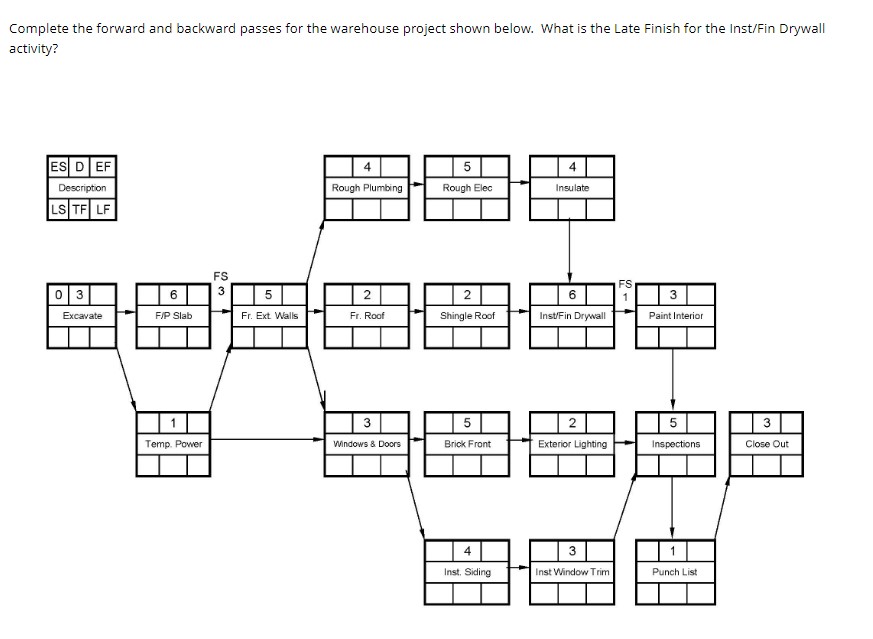 Complete the forward and backward passes for the warehouse project shown below. What is the Late Finish for the Inst/Fin Drywall activity?

ES D EF
Description
LS TF LF

4
Rough Plumbing

5
Rough Elec

4
Insulate

0 3
Excavate

6
F/P Slab

FS
3

5
Fr. Ext. Walls

2
Fr. Roof

2
Shingle Roof

6
Inst/Fin Drywall

FS
1

3
Paint Interior

1
Temp. Power

3
Windows & Doors

5
Brick Front

2
Exterior Lighting

5
Inspections

3
Close Out

4
Inst. Siding

3
Inst Window Trim

1
Punch List