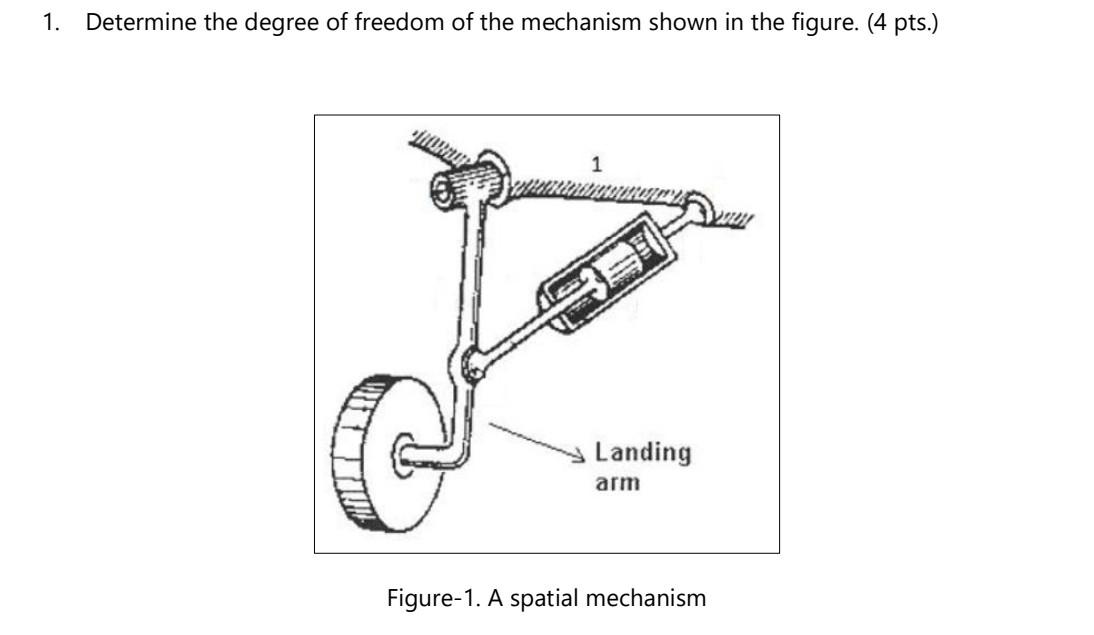 1. Determine the degree of freedom of the mechanism shown in the figure. (4 pts.)

1

Landing arm

Figure-1. A spatial mechanism