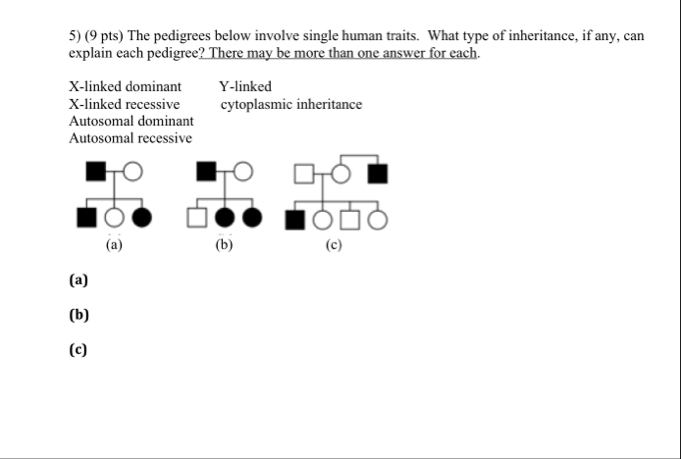 5) (9 pts) The pedigrees below involve single human traits. What type of inheritance, if any, can explain each pedigree? There may be more than one answer for each.

X-linked dominant
X-linked recessive
Autosomal dominant
Autosomal recessive

Y-linked
cytoplasmic inheritance

(a)
(b)
(c)

(a)

(b)

(c)