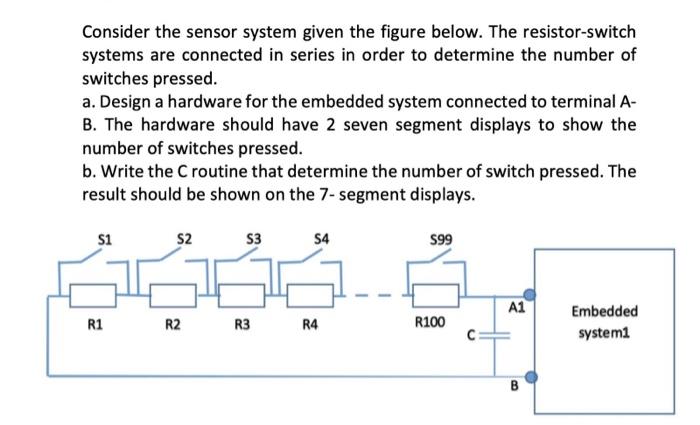 Consider the sensor system given the figure below. The resistor-switch systems are connected in series in order to determine the number of switches pressed.

a. Design a hardware for the embedded system connected to terminal A-B. The hardware should have 2 seven segment displays to show the number of switches pressed.

b. Write the C routine that determine the number of switch pressed. The result should be shown on the 7- segment displays.

S1 S2 S3 S4 S99

R1 R2 R3 R4 R100

C

A1

B

Embedded system1