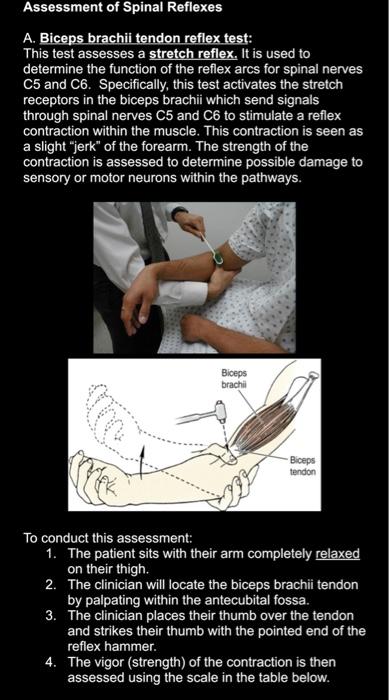 Assessment of Spinal Reflexes

A. Biceps brachii tendon reflex test:
This test assesses a stretch reflex. It is used to determine the function of the reflex arcs for spinal nerves C5 and C6. Specifically, this test activates the stretch receptors in the biceps brachii which send signals through spinal nerves C5 and C6 to stimulate a reflex contraction within the muscle. This contraction is seen as a slight "jerk" of the forearm. The strength of the contraction is assessed to determine possible damage to sensory or motor neurons within the pathways.

Biceps brachii

Biceps tendon

To conduct this assessment:
1. The patient sits with their arm completely relaxed on their thigh.
2. The clinician will locate the biceps brachii tendon by palpating within the antecubital fossa.
3. The clinician places their thumb over the tendon and strikes their thumb with the pointed end of the reflex hammer.
4. The vigor (strength) of the contraction is then assessed using the scale in the table below.