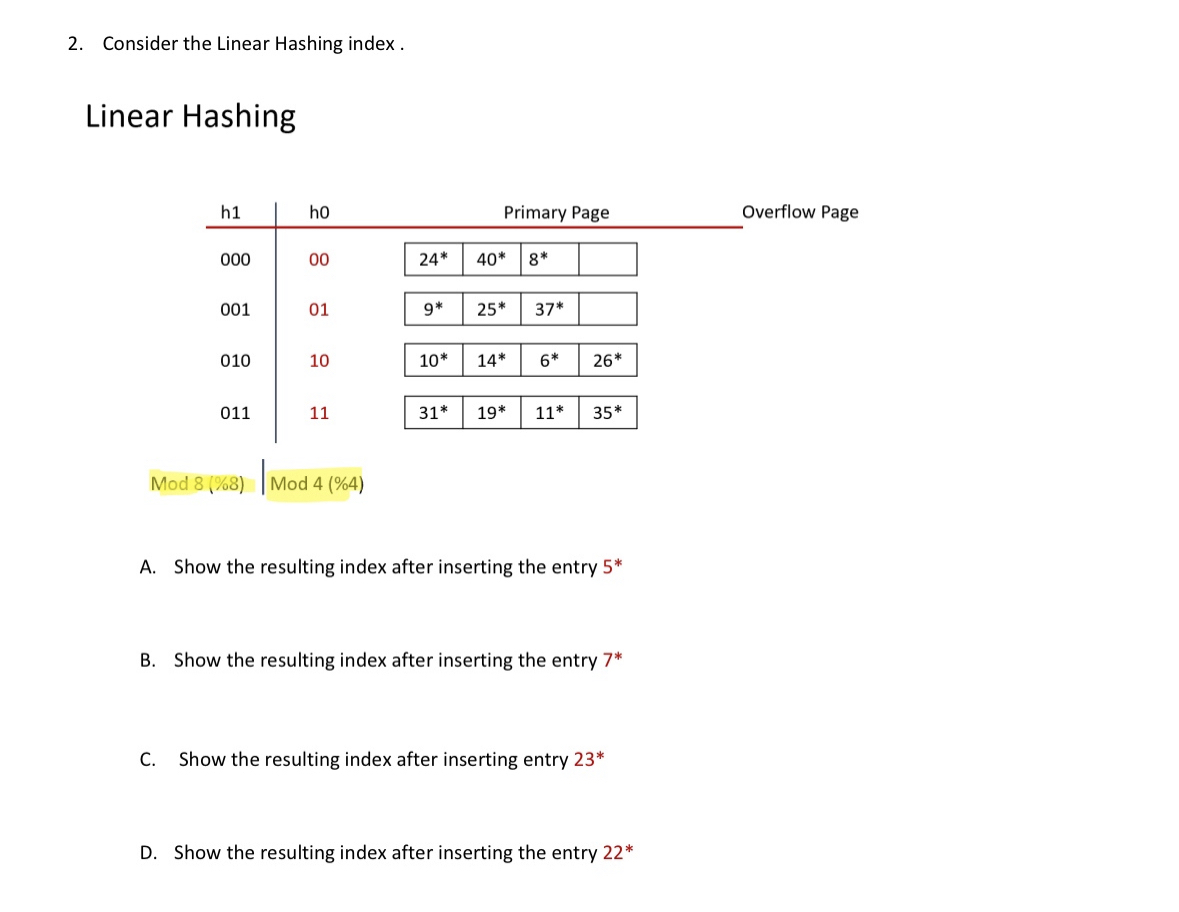 2. Consider the Linear Hashing index .

Linear Hashing

| h1 | h0 | Primary Page | | | | Overflow Page |
|---|---|---|---|---|---|---|
| 000 | 00 | 24* | 40* | 8* | | |
| 001 | 01 | 9* | 25* | 37* | | |
| 010 | 10 | 10* | 14* | 6* | 26* | |
| 011 | 11 | 31* | 19* | 11* | 35* | |

Mod 8 (%8) Mod 4 (%4)

A. Show the resulting index after inserting the entry 5*

B. Show the resulting index after inserting the entry 7*

C. Show the resulting index after inserting entry 23*

D. Show the resulting index after inserting the entry 22*