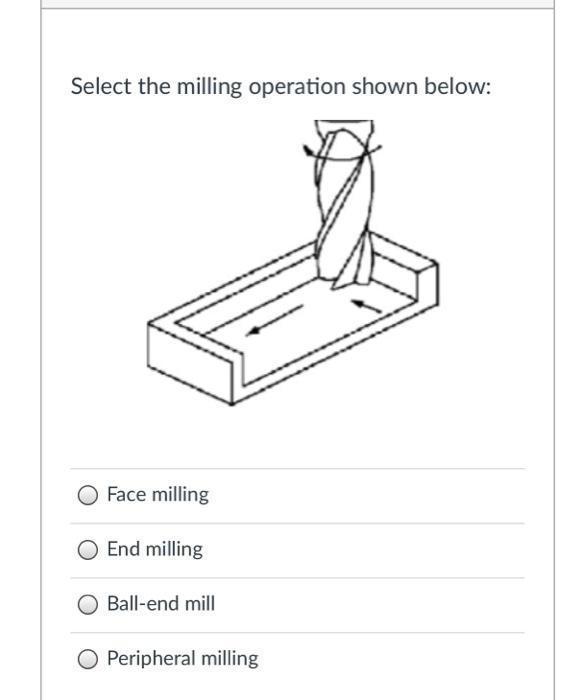 Select the milling operation shown below:

Face milling

End milling

Ball-end mill

Peripheral milling