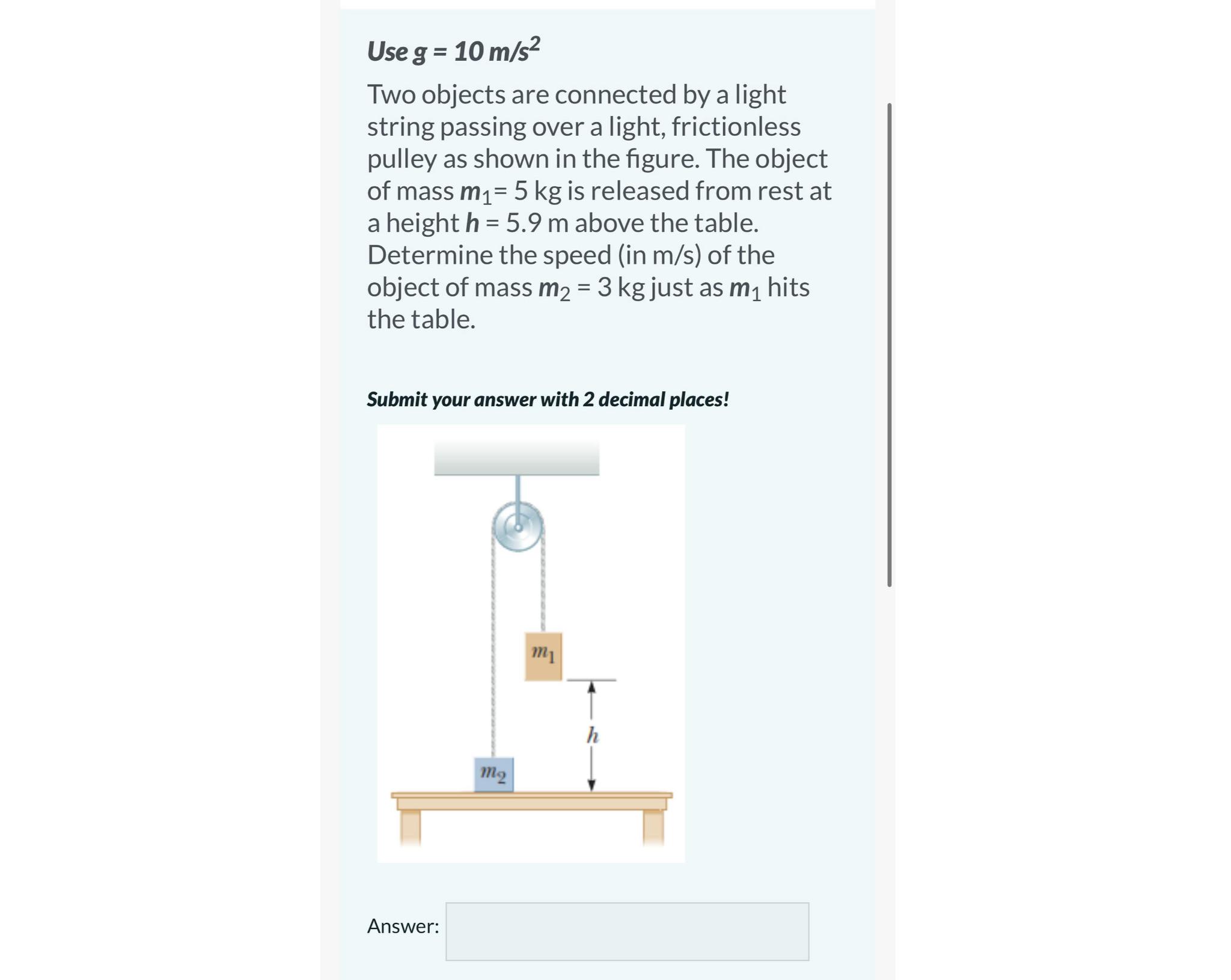 Use $g = 10\ m/s^2$

Two objects are connected by a light string passing over a light, frictionless pulley as shown in the figure. The object of mass $m_1$= 5 kg is released from rest at a height $h$ = 5.9 m above the table. Determine the speed (in m/s) of the object of mass $m_2$ = 3 kg just as $m_1$ hits the table.

Submit your answer with 2 decimal places!

$m_1$

$h$

$m_2$

Answer: