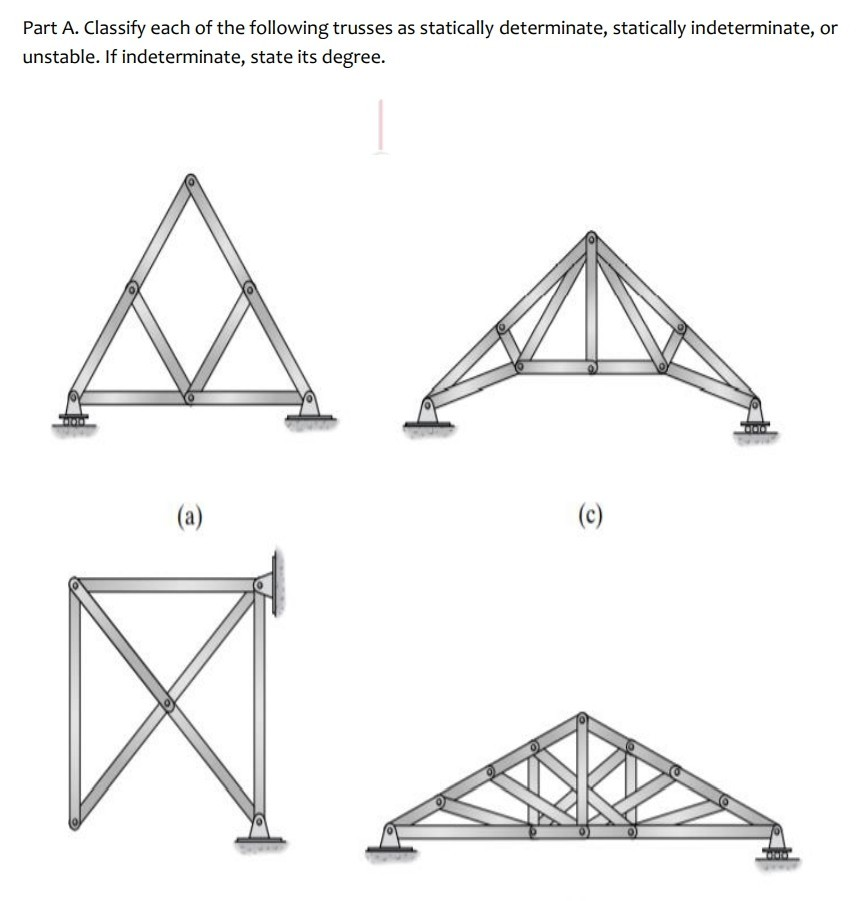 Part A. Classify each of the following trusses as statically determinate, statically indeterminate, or unstable. If indeterminate, state its degree.

(a)

(c)