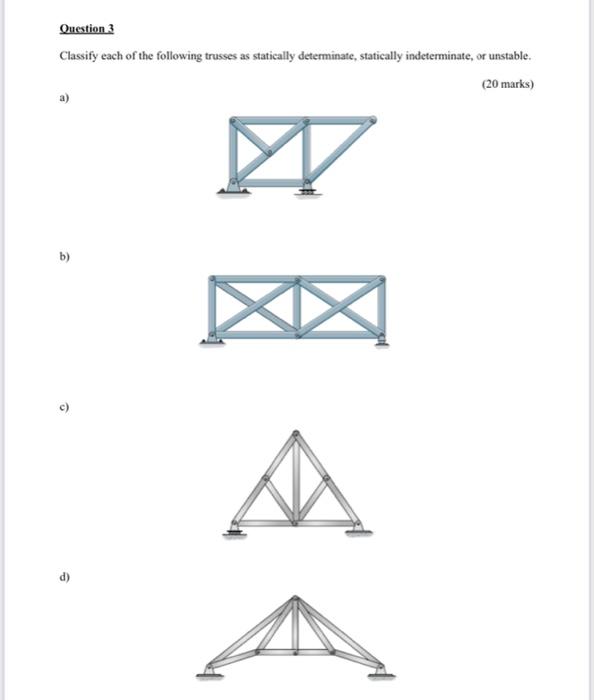 Question 3

Classify each of the following trusses as statically determinate, statically indeterminate, or unstable.

(20 marks)

a)

b)

c)

d)