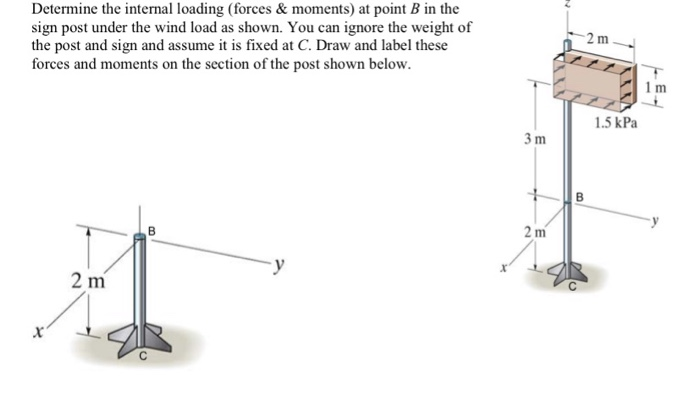 Determine the internal loading (forces & moments) at point $B$ in the sign post under the wind load as shown. You can ignore the weight of the post and sign and assume it is fixed at $C$. Draw and label these forces and moments on the section of the post shown below.

z
2 m
1 m
1.5 kPa
3 m
B
y
2 m
x
C

B
y
2 m
x
C