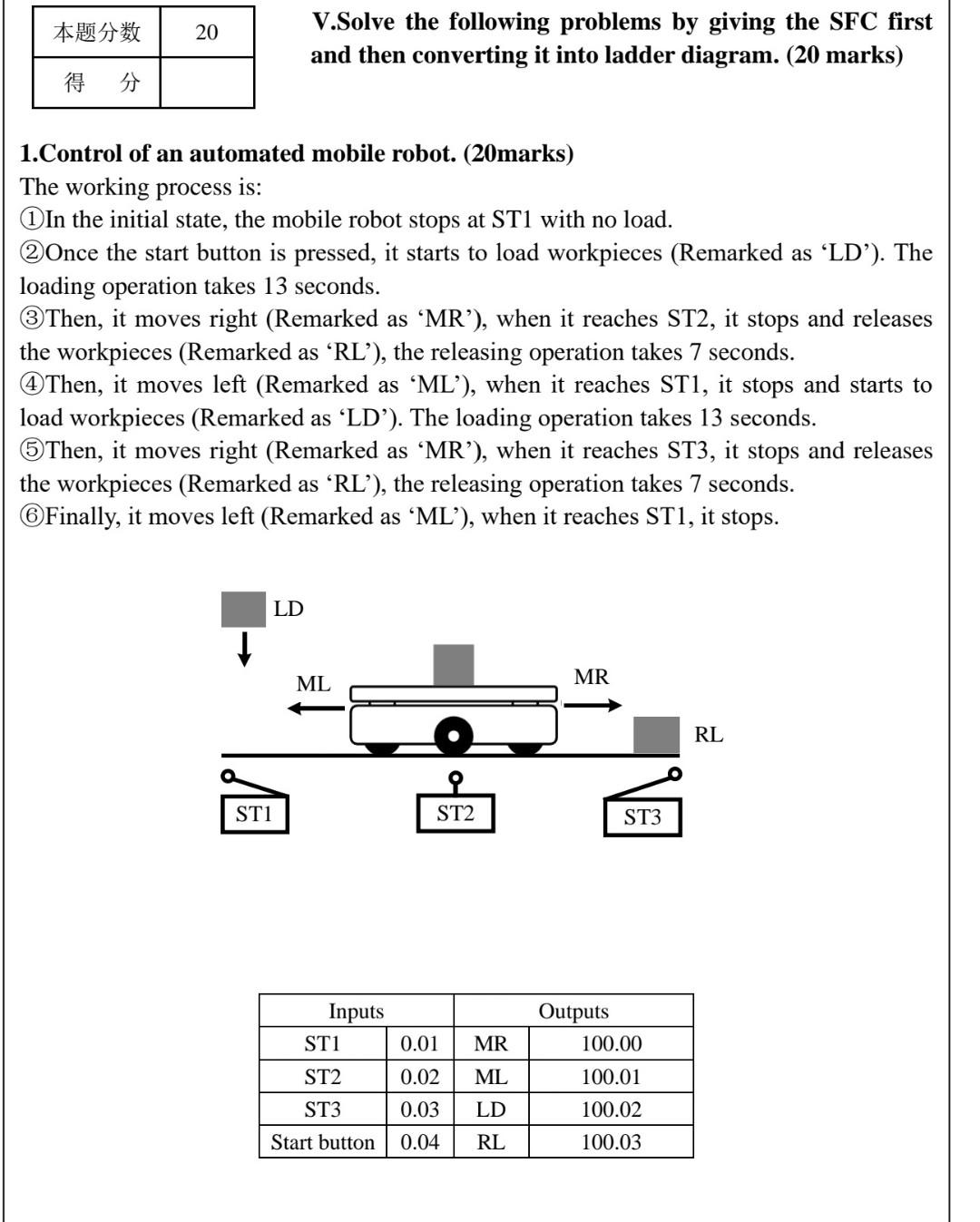 | 本题分数 | 20 |
|---|---|
| 得　分 | |

V.Solve the following problems by giving the SFC first and then converting it into ladder diagram. (20 marks)

1.Control of an automated mobile robot. (20marks)
The working process is:
①In the initial state, the mobile robot stops at ST1 with no load.
②Once the start button is pressed, it starts to load workpieces (Remarked as ‘LD’). The loading operation takes 13 seconds.
③Then, it moves right (Remarked as ‘MR’), when it reaches ST2, it stops and releases the workpieces (Remarked as ‘RL’), the releasing operation takes 7 seconds.
④Then, it moves left (Remarked as ‘ML’), when it reaches ST1, it stops and starts to load workpieces (Remarked as ‘LD’). The loading operation takes 13 seconds.
⑤Then, it moves right (Remarked as ‘MR’), when it reaches ST3, it stops and releases the workpieces (Remarked as ‘RL’), the releasing operation takes 7 seconds.
⑥Finally, it moves left (Remarked as ‘ML’), when it reaches ST1, it stops.

LD
ML
MR
RL
ST1
ST2
ST3

| Inputs | | Outputs | |
|---|---|---|---|
| ST1 | 0.01 | MR | 100.00 |
| ST2 | 0.02 | ML | 100.01 |
| ST3 | 0.03 | LD | 100.02 |
| Start button | 0.04 | RL | 100.03 |