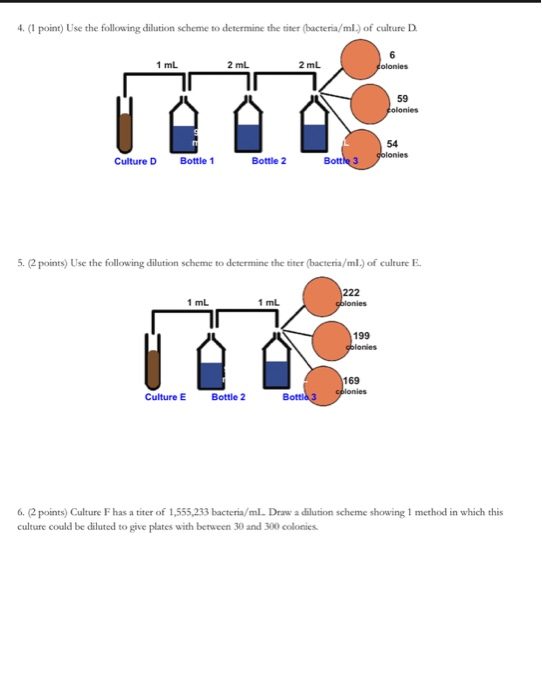 4. (1 point) Use the following dilution scheme to determine the titer (bacteria/mL) of culture D.

1 mL
2 mL
2 mL
6 colonies
59 colonies
54 colonies
Culture D
Bottle 1
Bottle 2
Bottle 3

5. (2 points) Use the following dilution scheme to determine the titer (bacteria/mL) of culture E.

1 mL
1 mL
222 colonies
199 colonies
169 colonies
Culture E
Bottle 2
Bottle 3

6. (2 points) Culture F has a titer of 1,555,233 bacteria/mL. Draw a dilution scheme showing 1 method in which this culture could be diluted to give plates with between 30 and 300 colonies.